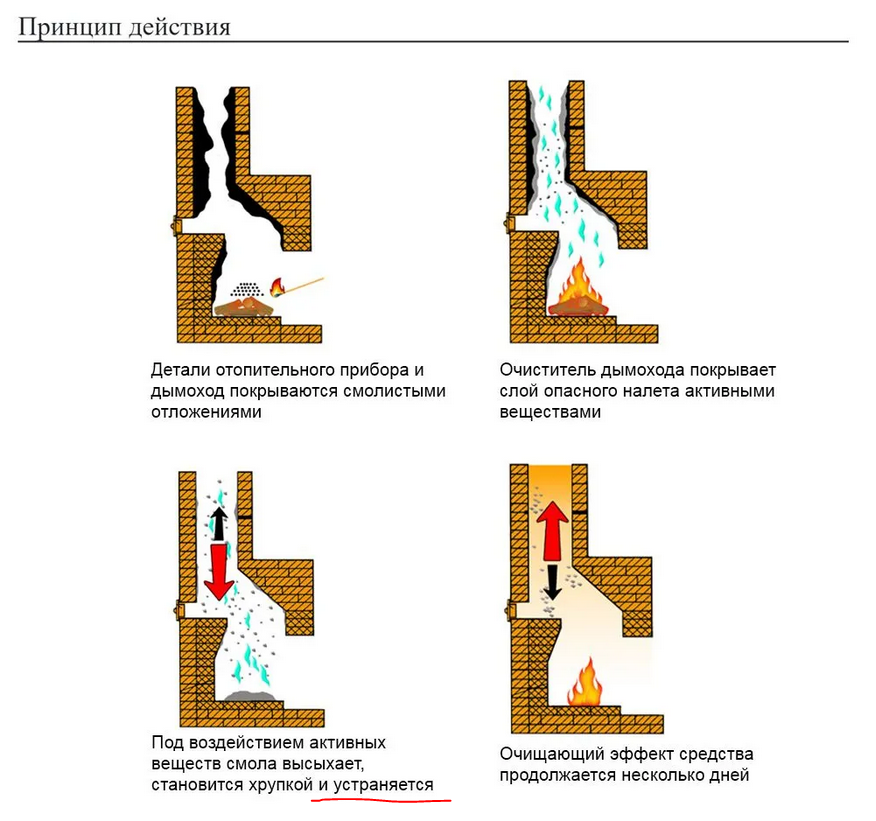 Принцип действия

Детали отопительного прибора и дымоход покрываются смолистыми отложениями

Очиститель дымохода покрывает слой опасного налета активными веществами

Под воздействием активных веществ смола высыхает, становится хрупкой и устраняется

Очищающий эффект средства продолжается несколько дней