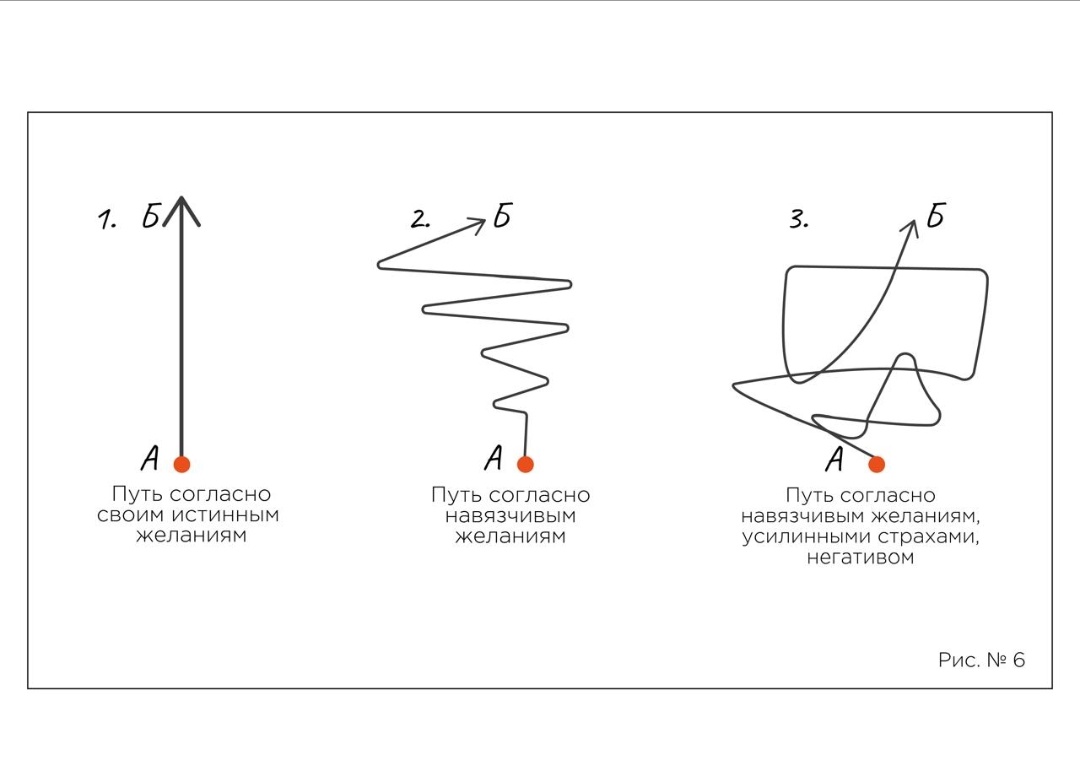 1. Б

А

Путь согласно своим истинным желаниям

2. Б

А

Путь согласно навязчивым желаниям

3. Б

А

Путь согласно навязчивым желаниям, усилинными страхами, негативом

Рис. № 6