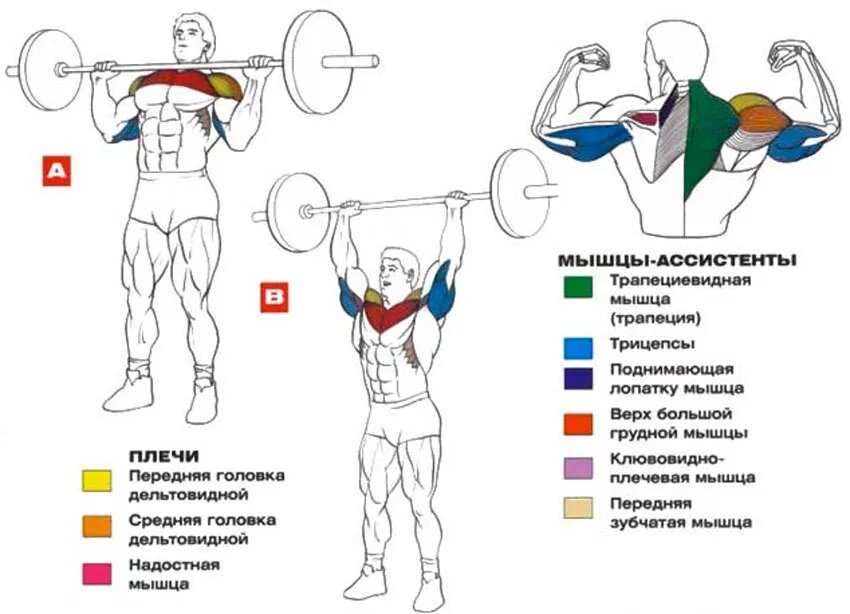 A

B

ПЛЕЧИ
Передняя головка дельтовидной
Средняя головка дельтовидной
Надостная мышца

МЫШЦЫ-АССИСТЕНТЫ
Трапециевидная мышца (трапеция)
Трицепсы
Поднимающая лопатку мышца
Верх большой грудной мышцы
Клювовидно-плечевая мышца
Передняя зубчатая мышца