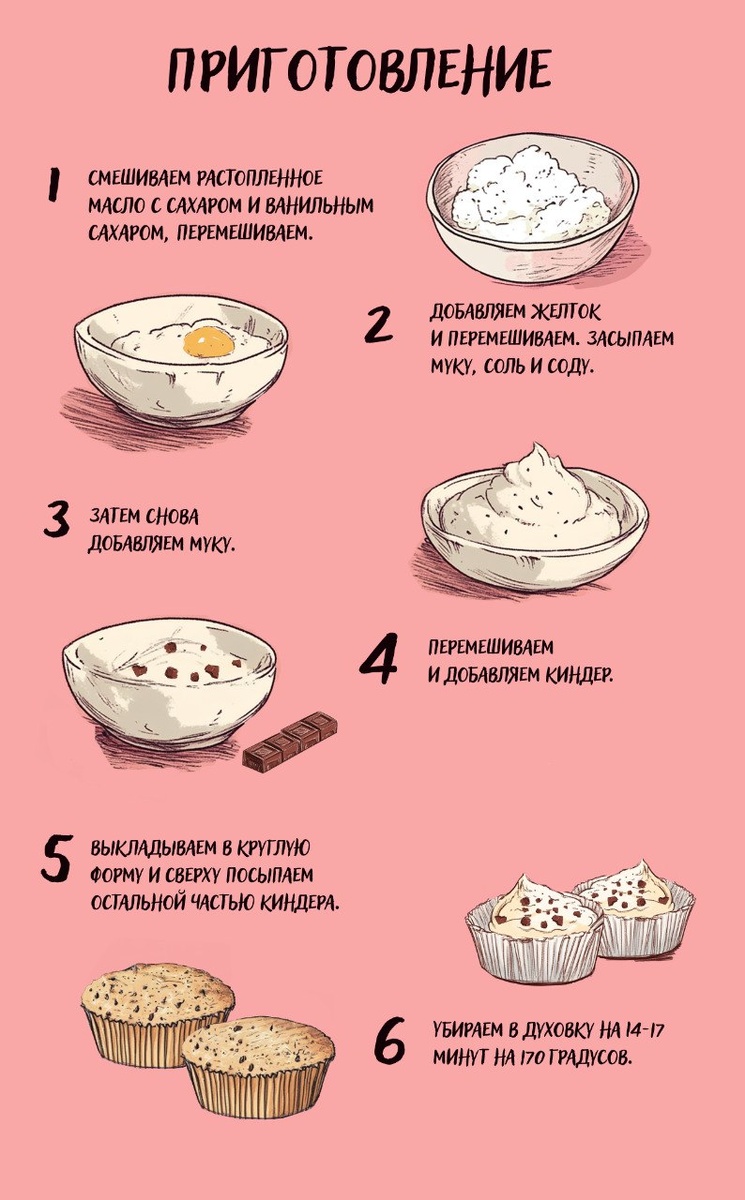 ПРИГОТОВЛЕНИЕ

1 СМЕШИВАЕМ РАСТОПЛЕННОЕ МАСЛО С САХАРОМ И ВАНИЛЬНЫМ САХАРОМ, ПЕРЕМЕШИВАЕМ.

2 ДОБАВЛЯЕМ ЖЕЛТОК И ПЕРЕМЕШИВАЕМ. ЗАСЫПАЕМ МУКУ, СОЛЬ И СОДУ.

3 ЗАТЕМ СНОВА ДОБАВЛЯЕМ МУКУ.

4 ПЕРЕМЕШИВАЕМ И ДОБАВЛЯЕМ КИНДЕР.

5 ВЫКЛАДЫВАЕМ В КРУГЛУЮ ФОРМУ И СВЕРХУ ПОСЫПАЕМ ОСТАЛЬНОЙ ЧАСТЬЮ КИНДЕРА.

6 УБИРАЕМ В ДУХОВКУ НА 14-17 МИНУТ НА 170 ГРАДУСОВ.