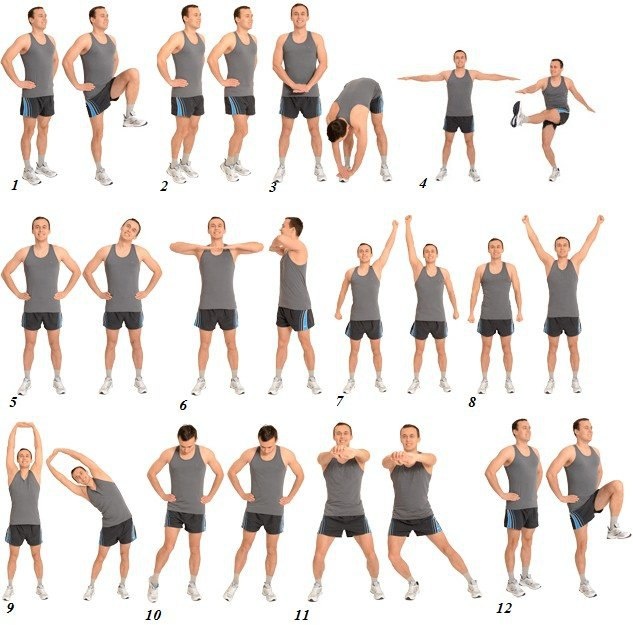 1
2
3
4
5
6
7
8
9
10
11
12