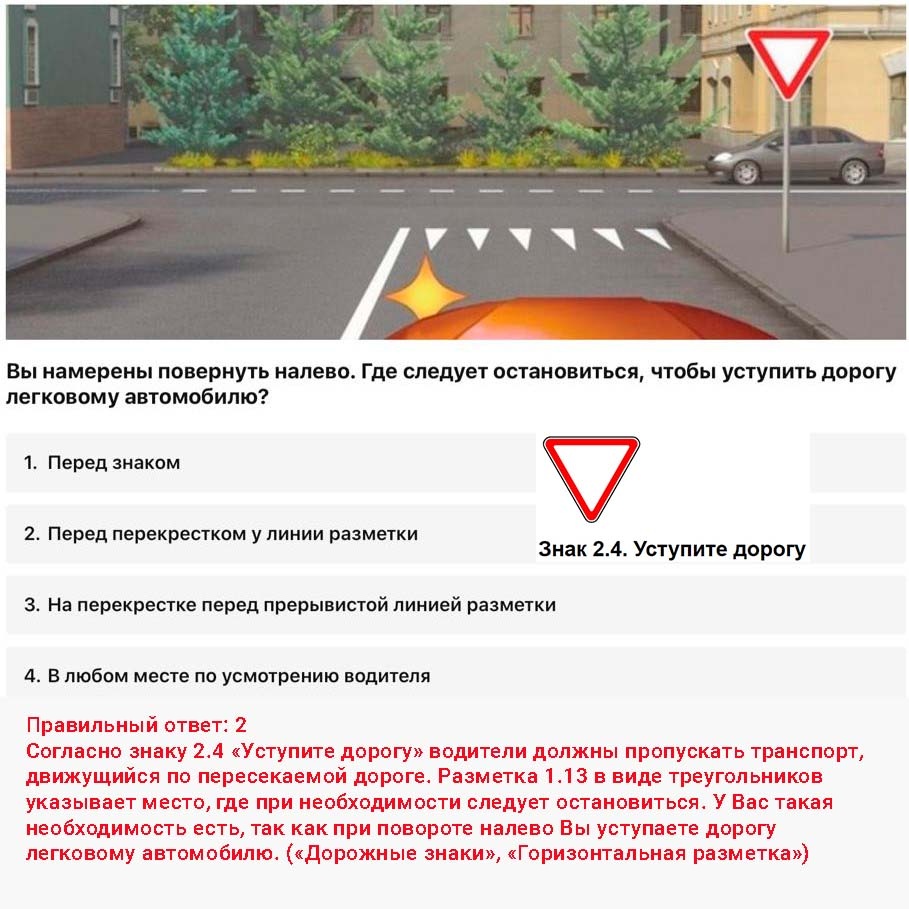 Вы намерены повернуть налево. Где следует остановиться, чтобы уступить дорогу легковому автомобилю?

1. Перед знаком

2. Перед перекрестком у линии разметки

Знак 2.4. Уступите дорогу

3. На перекрестке перед прерывистой линией разметки

4. В любом месте по усмотрению водителя

Правильный ответ: 2
Согласно знаку 2.4 «Уступите дорогу» водители должны пропускать транспорт, движущийся по пересекаемой дороге. Разметка 1.13 в виде треугольников указывает место, где при необходимости следует остановиться. У Вас такая необходимость есть, так как при повороте налево Вы уступаете дорогу легковому автомобилю. («Дорожные знаки», «Горизонтальная разметка»)