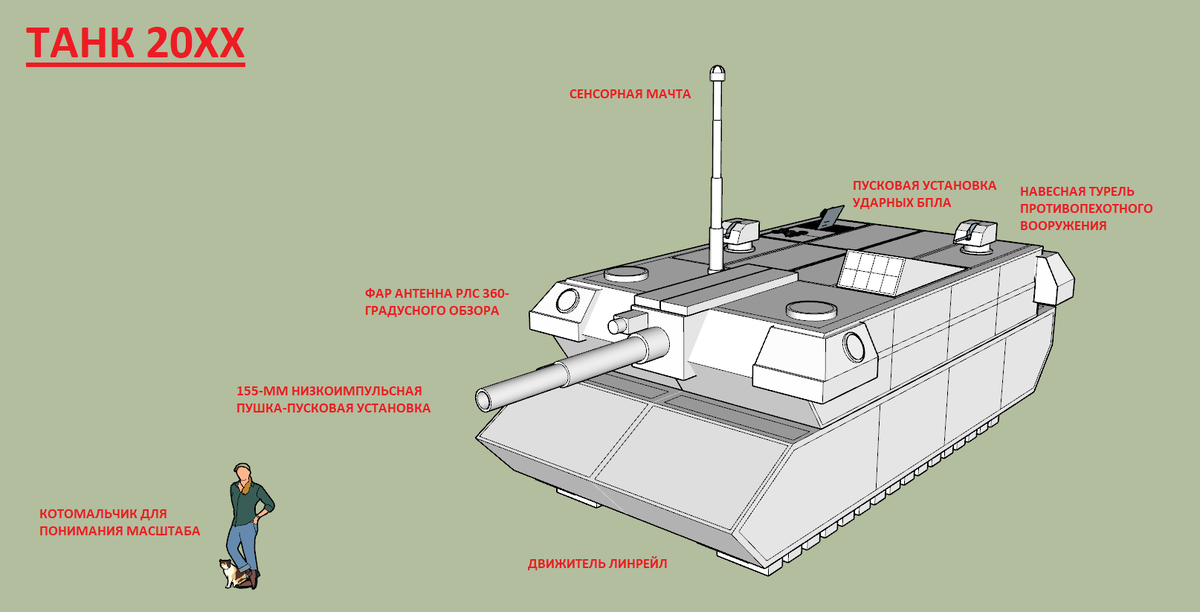 ТАНК 20ХХ

СЕНСОРНАЯ МАЧТА

ПУСКОВАЯ УСТАНОВКА УДАРНЫХ БПЛА

НАВЕСНАЯ ТУРЕЛЬ ПРОТИВОПЕХОТНОГО ВООРУЖЕНИЯ

ФАР АНТЕННА РЛС 360-ГРАДУСНОГО ОБЗОРА

155-ММ НИЗКОИМПУЛЬСНАЯ ПУШКА-ПУСКОВАЯ УСТАНОВКА

КОТОМАЛЬЧИК ДЛЯ ПОНИМАНИЯ МАСШТАБА

ДВИЖИТЕЛЬ ЛИНРЕЙЛ