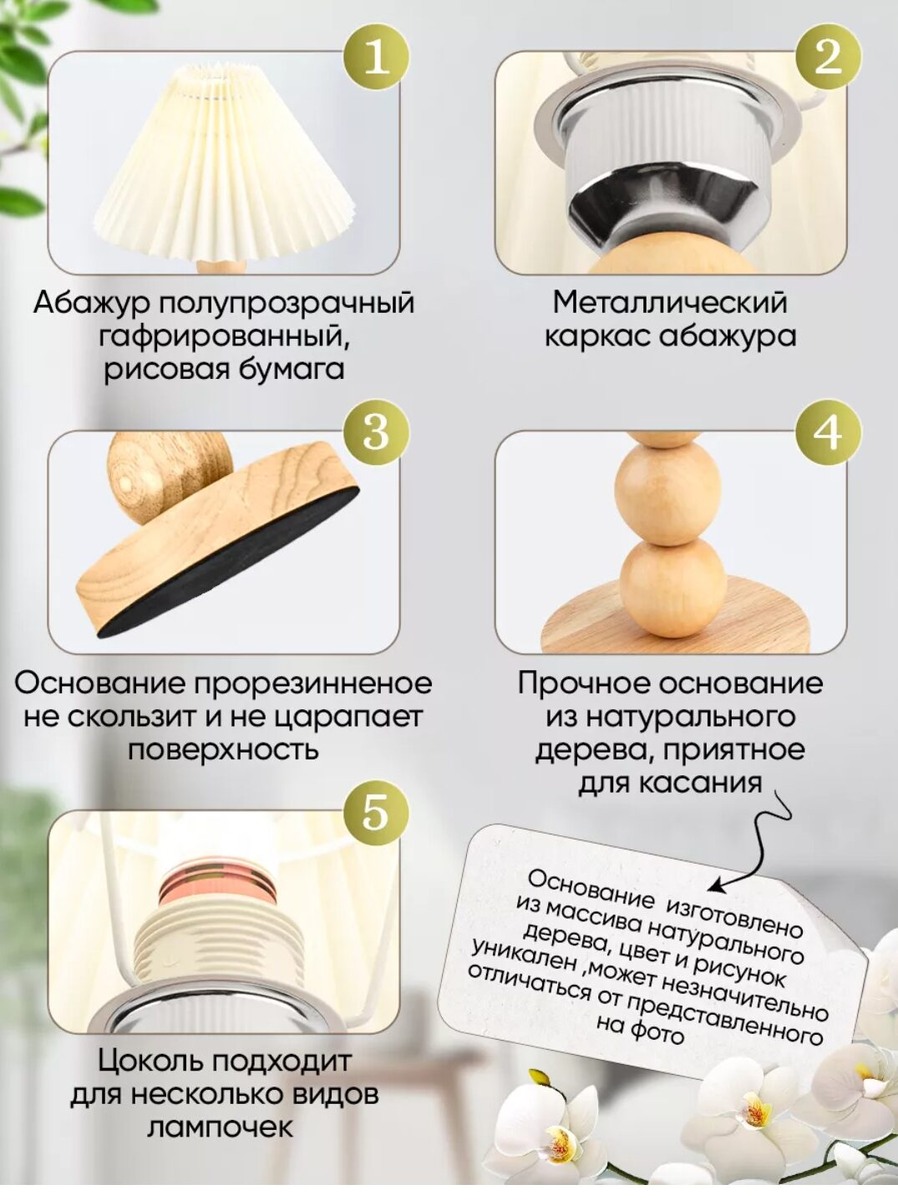 1

Абажур полупрозрачный гафрированный, рисовая бумага

2

Металлический каркас абажура

3

Основание прорезинненое не скользит и не царапает поверхность

4

Прочное основание из натурального дерева, приятное для касания

5

Цоколь подходит для несколько видов лампочек

Основание изготовлено из массива натурального дерева, цвет и рисунок уникален ,может незначительно отличаться от представленного на фото