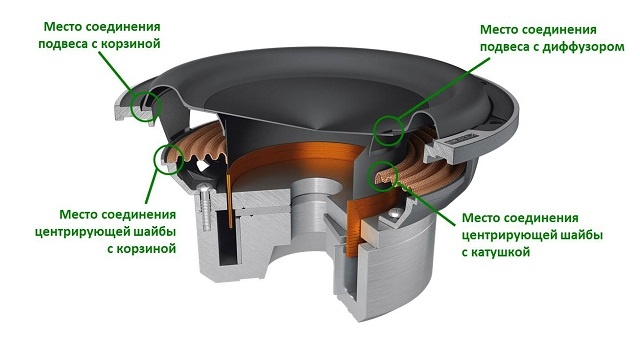 Место соединения подвеса с корзиной

Место соединения подвеса с диффузором

Место соединения центрирующей шайбы с корзиной

Место соединения центрирующей шайбы с катушкой