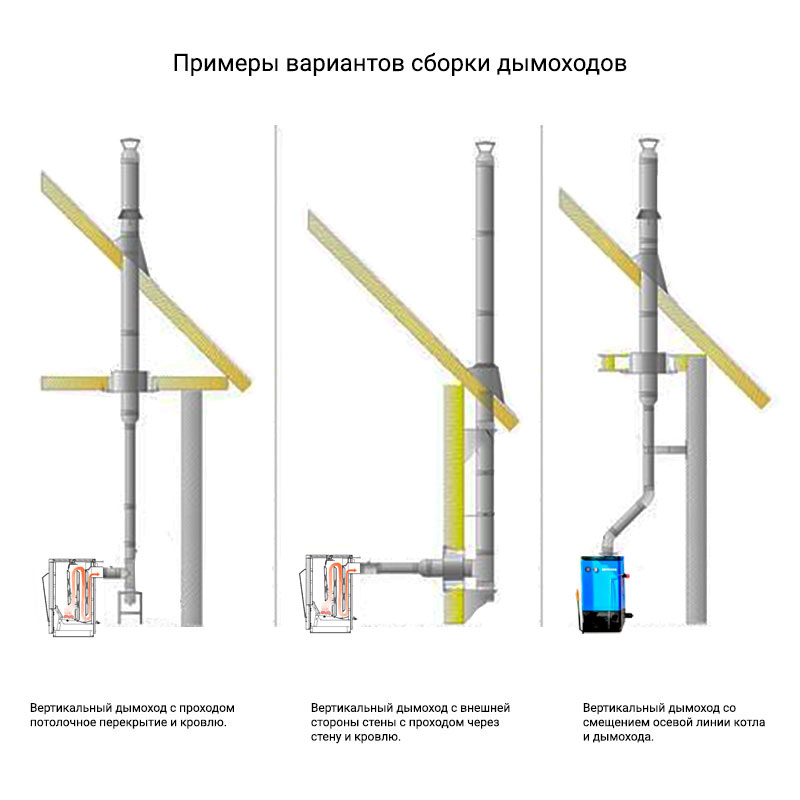 Примеры вариантов сборки дымоходов

Вертикальный дымоход с проходом потолочное перекрытие и кровлю.

Вертикальный дымоход с внешней стороны стены с проходом через стену и кровлю.

Вертикальный дымоход со смещением осевой линии котла и дымохода.