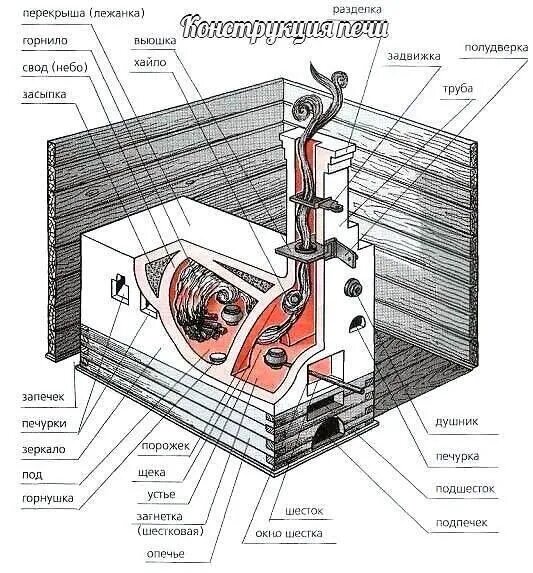 Конструкция печи

перекрыша (лежанка)
горнило
свод (небо)
засыпка
вьюшка
хайло
разделка
задвижка
полудверка
труба

запечек
печурки
зеркало
под
горнушка
порожек
щека
устье
загнетка (шестковая)
опечье
шесток
окно шестка
душник
печурка
подшесток
подпечек