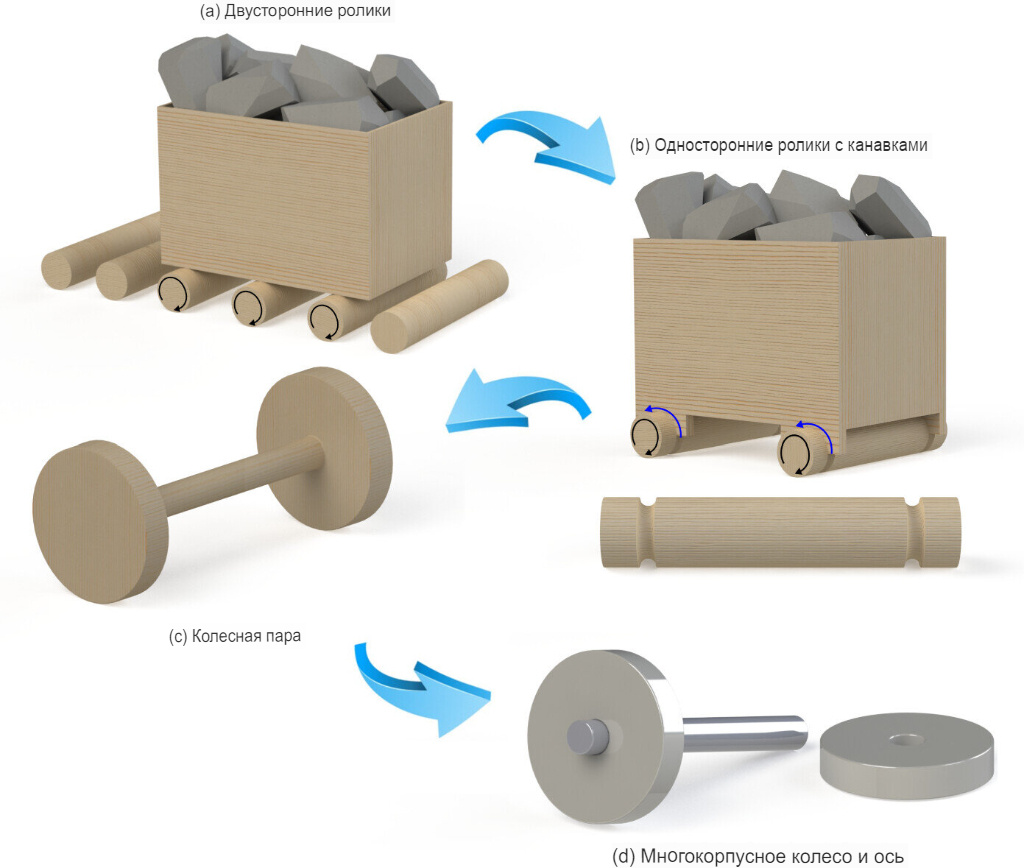 (a) Двусторонние ролики

(b) Односторонние ролики с канавками

(c) Колесная пара

(d) Многокорпусное колесо и ось