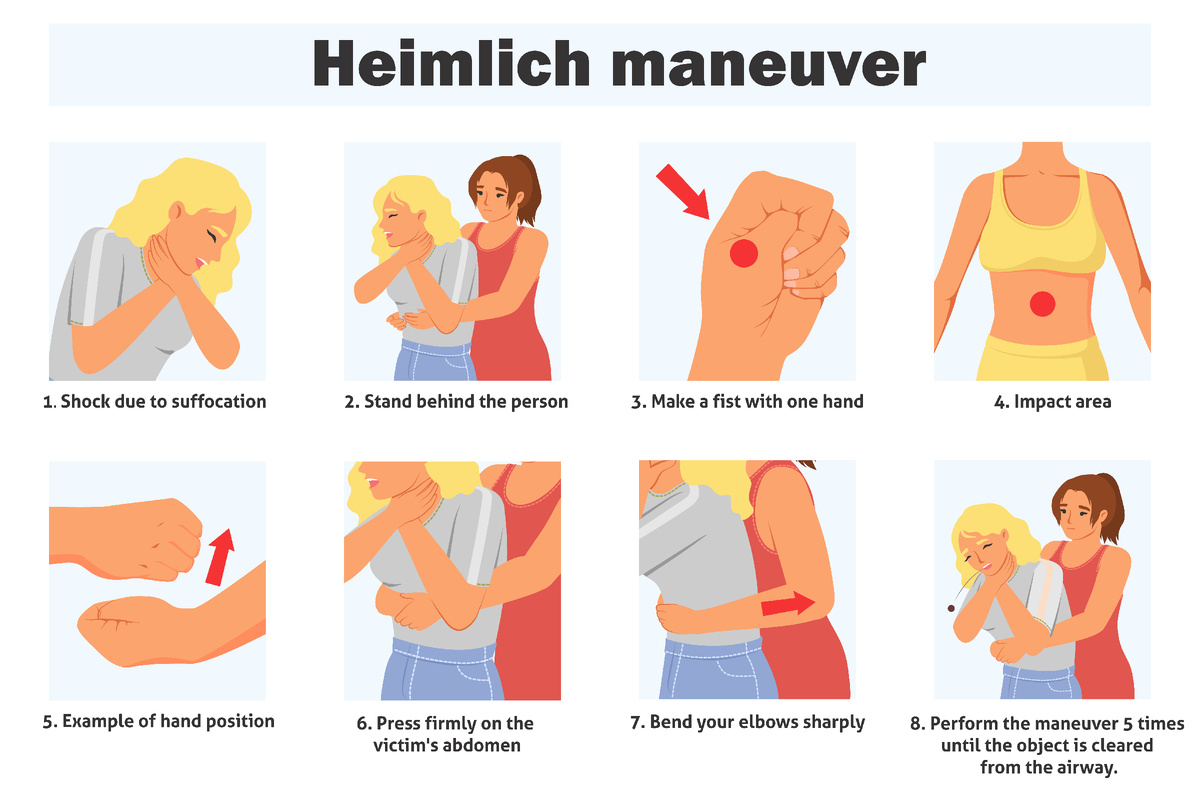 Heimlich maneuver

1. Shock due to suffocation

2. Stand behind the person

3. Make a fist with one hand

4. Impact area

5. Example of hand position

6. Press firmly on the victim's abdomen

7. Bend your elbows sharply

8. Perform the maneuver 5 times until the object is cleared from the airway.