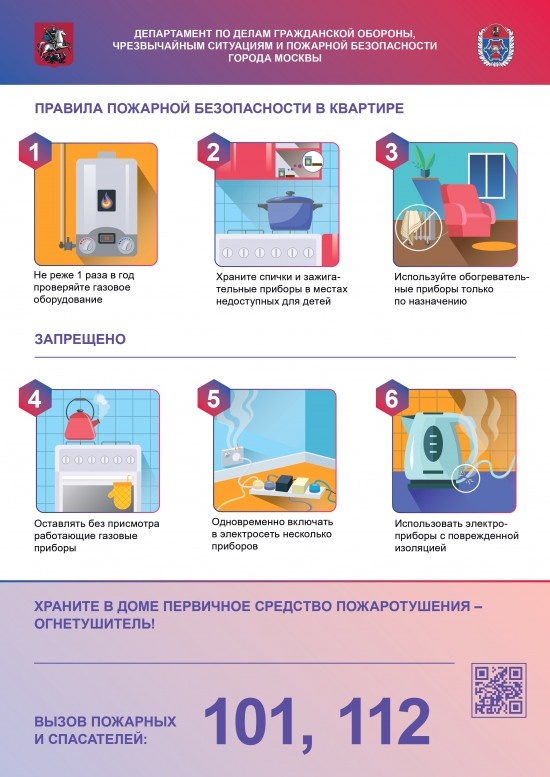 ДЕПАРТАМЕНТ ПО ДЕЛАМ ГРАЖДАНСКОЙ ОБОРОНЫ, ЧРЕЗВЫЧАЙНЫМ СИТУАЦИЯМ И ПОЖАРНОЙ БЕЗОПАСНОСТИ ГОРОДА МОСКВЫ

ПРАВИЛА ПОЖАРНОЙ БЕЗОПАСНОСТИ В КВАРТИРЕ

1
Не реже 1 раза в год проверяйте газовое оборудование

2
Храните спички и зажигательные приборы в местах недоступных для детей

3
Используйте обогревательные приборы только по назначению

ЗАПРЕЩЕНО

4
Оставлять без присмотра работающие газовые приборы

5
Одновременно включать в электросеть несколько приборов

6
Использовать электроприборы с поврежденной изоляцией

ХРАНИТЕ В ДОМЕ ПЕРВИЧНОЕ СРЕДСТВО ПОЖАРОТУШЕНИЯ – ОГНЕТУШИТЕЛЬ!

ВЫЗОВ ПОЖАРНЫХ И СПАСАТЕЛЕЙ: 101, 112