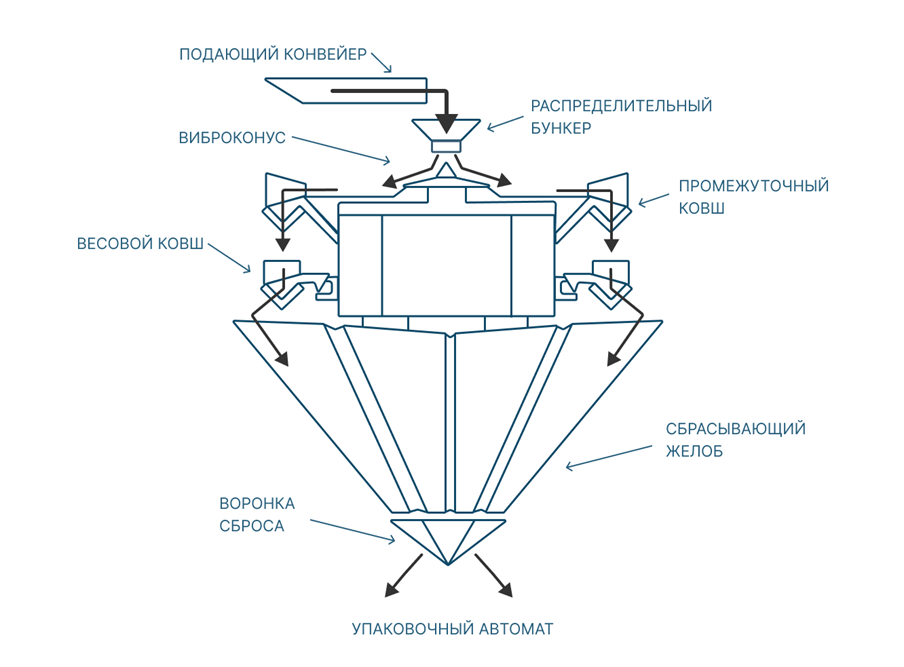 ПОДАЮЩИЙ КОНВЕЙЕР

РАСПРЕДЕЛИТЕЛЬНЫЙ БУНКЕР

ВИБРОКОНУС

ПРОМЕЖУТОЧНЫЙ КОВШ

ВЕСОВОЙ КОВШ

СБРАСЫВАЮЩИЙ ЖЕЛОБ

ВОРОНКА СБРОСА

УПАКОВОЧНЫЙ АВТОМАТ