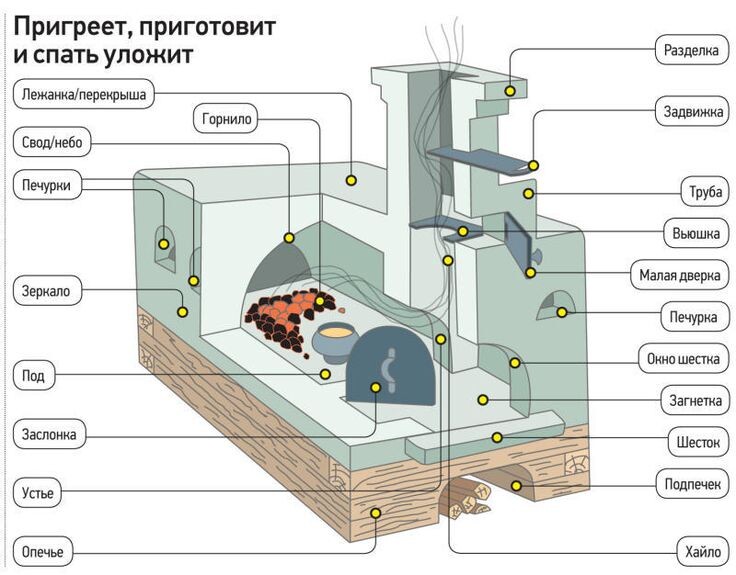 Пригреет, приготовит и спать уложит

Лежанка/перекрыша

Горнило

Свод/небо

Печурки

Зеркало

Под

Заслонка

Устье

Опечье

Разделка

Задвижка

Труба

Вьюшка

Малая дверка

Печурка

Окно шестка

Загнетка

Шесток

Подпечек

Хайло