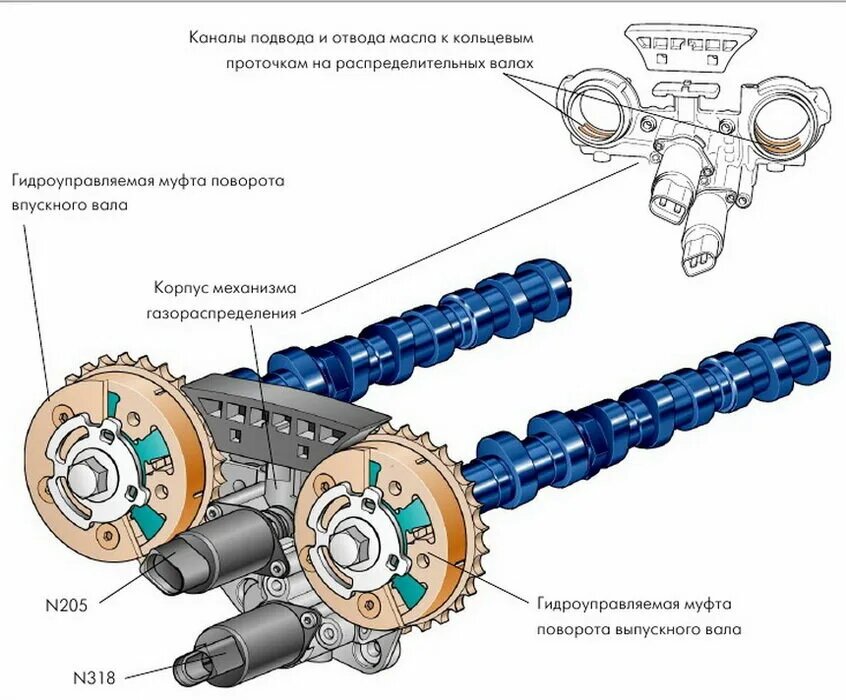 Каналы подвода и отвода масла к кольцевым проточкам на распределительных валах

Гидроуправляемая муфта поворота впускного вала

Корпус механизма газораспределения

N205

N318

Гидроуправляемая муфта поворота выпускного вала