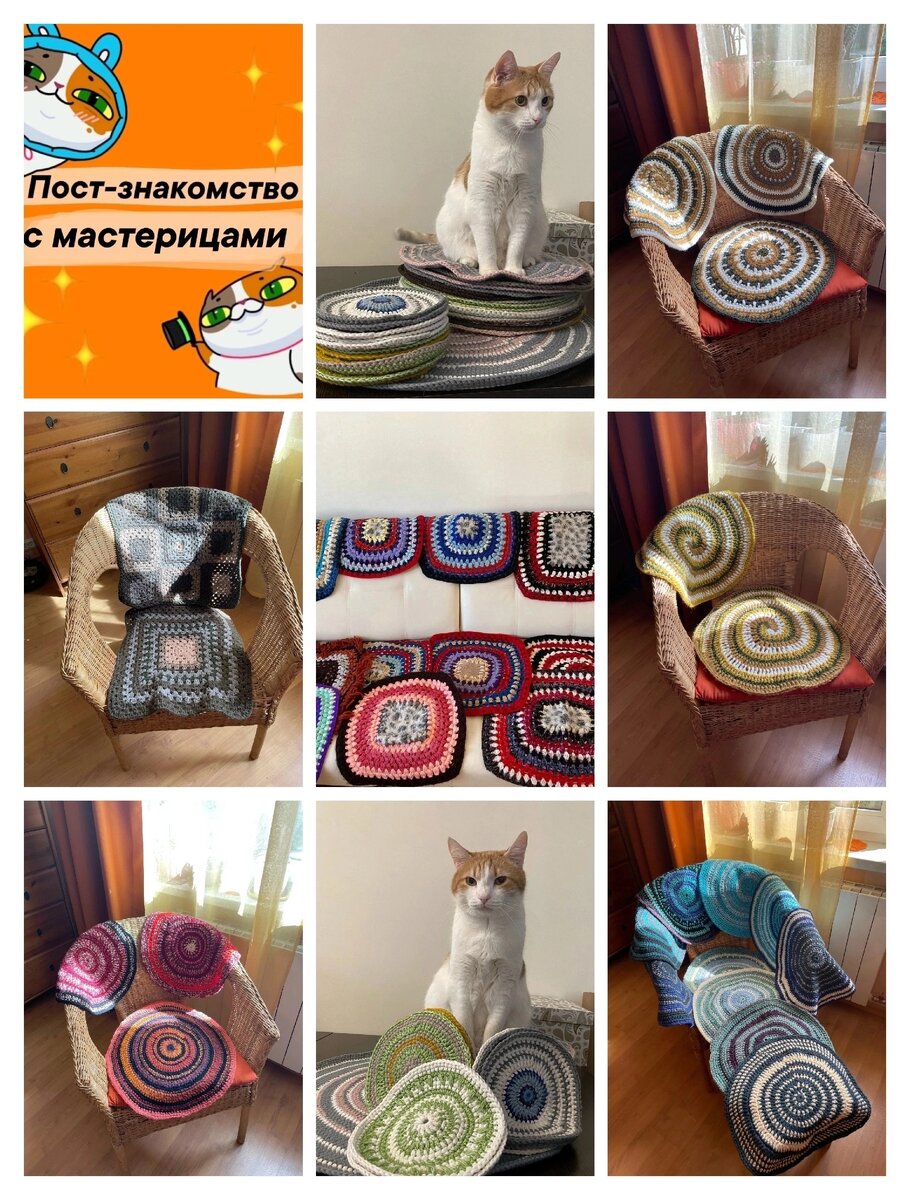 Пост-знакомство с мастерицами