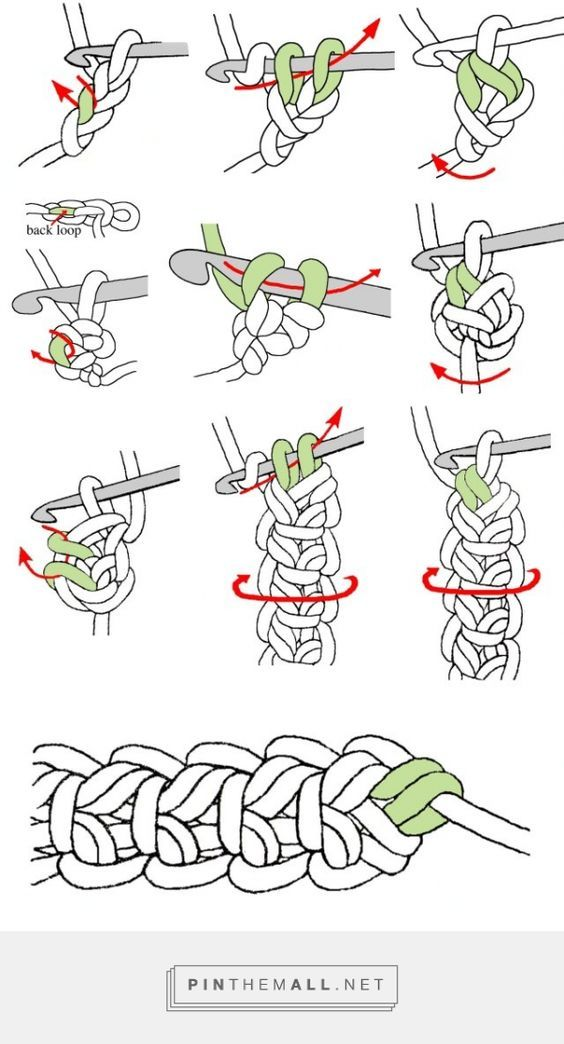 back loop

PINTHEMALL.NET