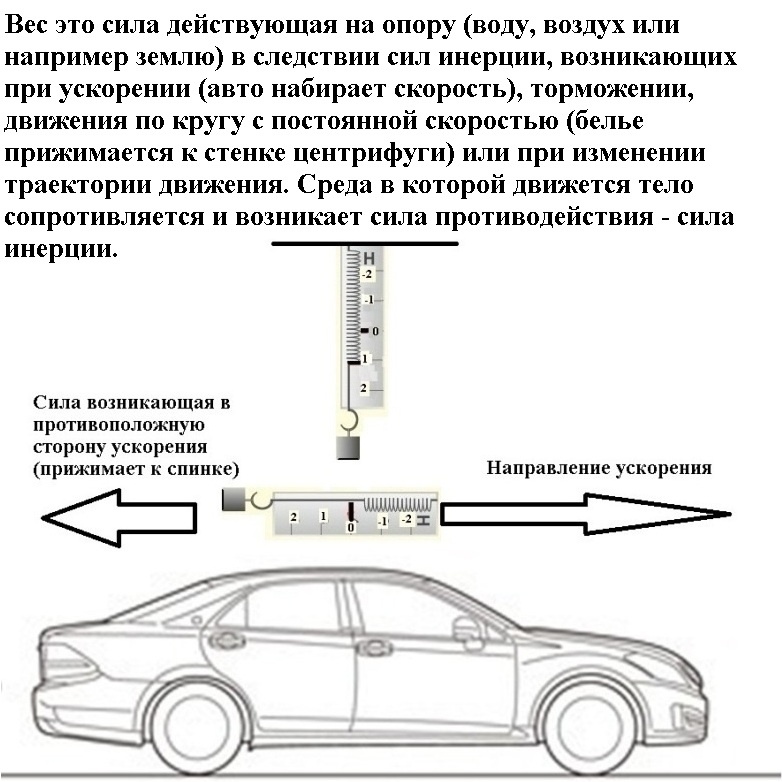 Вес это сила действующая на опору (воду, воздух или например землю) в следствии сил инерции, возникающих при ускорении (авто набирает скорость), торможении, движения по кругу с постоянной скоростью (белье прижимается к стенке центрифуги) или при изменении траектории движения. Среда в которой движется тело сопротивляется и возникает сила противодействия - сила инерции.

Н
-2
-1
0
1
2

Сила возникающая в противоположную сторону ускорения (прижимает к спинке)

Направление ускорения

2
1
0
-1
-2
Н