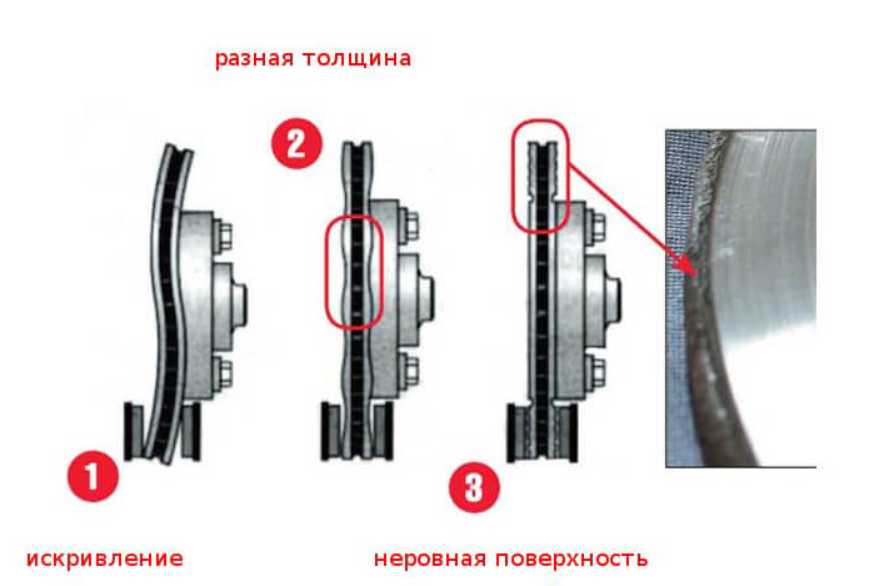 разная толщина

2

1

3

искривление

неровная поверхность