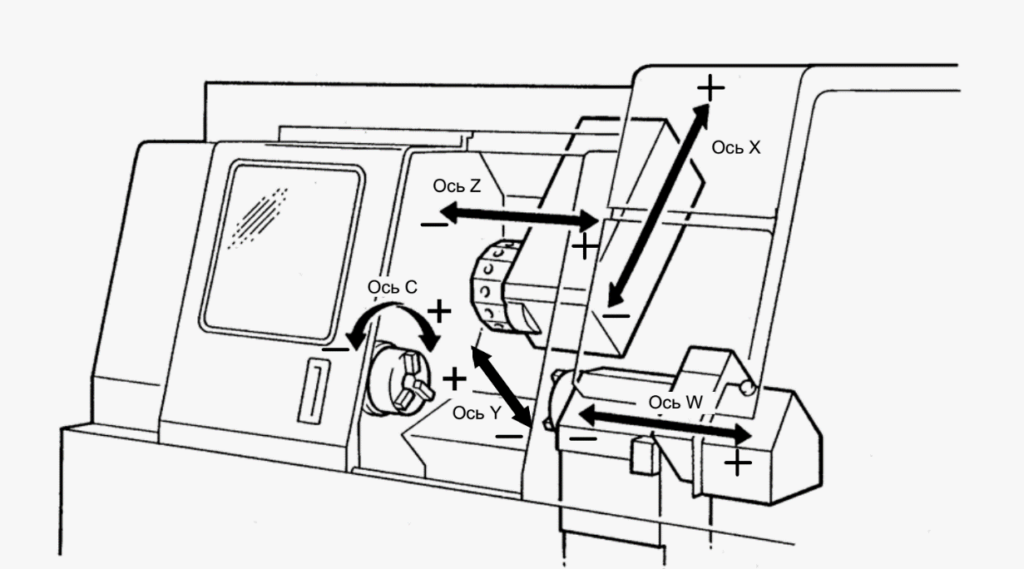 +
Ось X
Ось Z
−
+
−
Ось C
+
−
+
Ось Y
−
Ось W
−
+