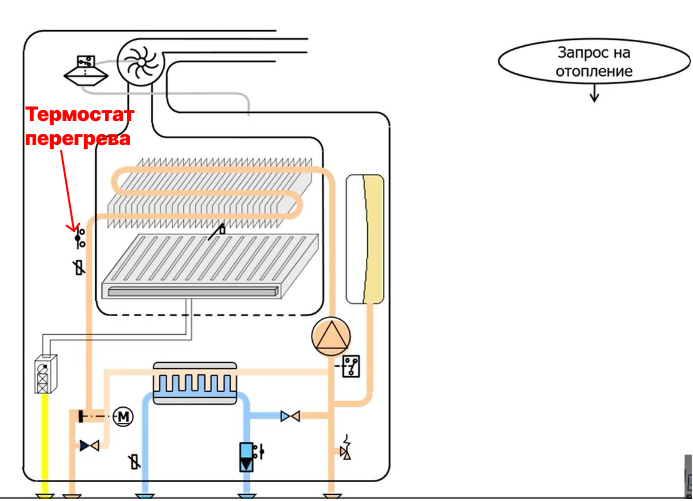 Термостат перегрева

Запрос на отопление

M