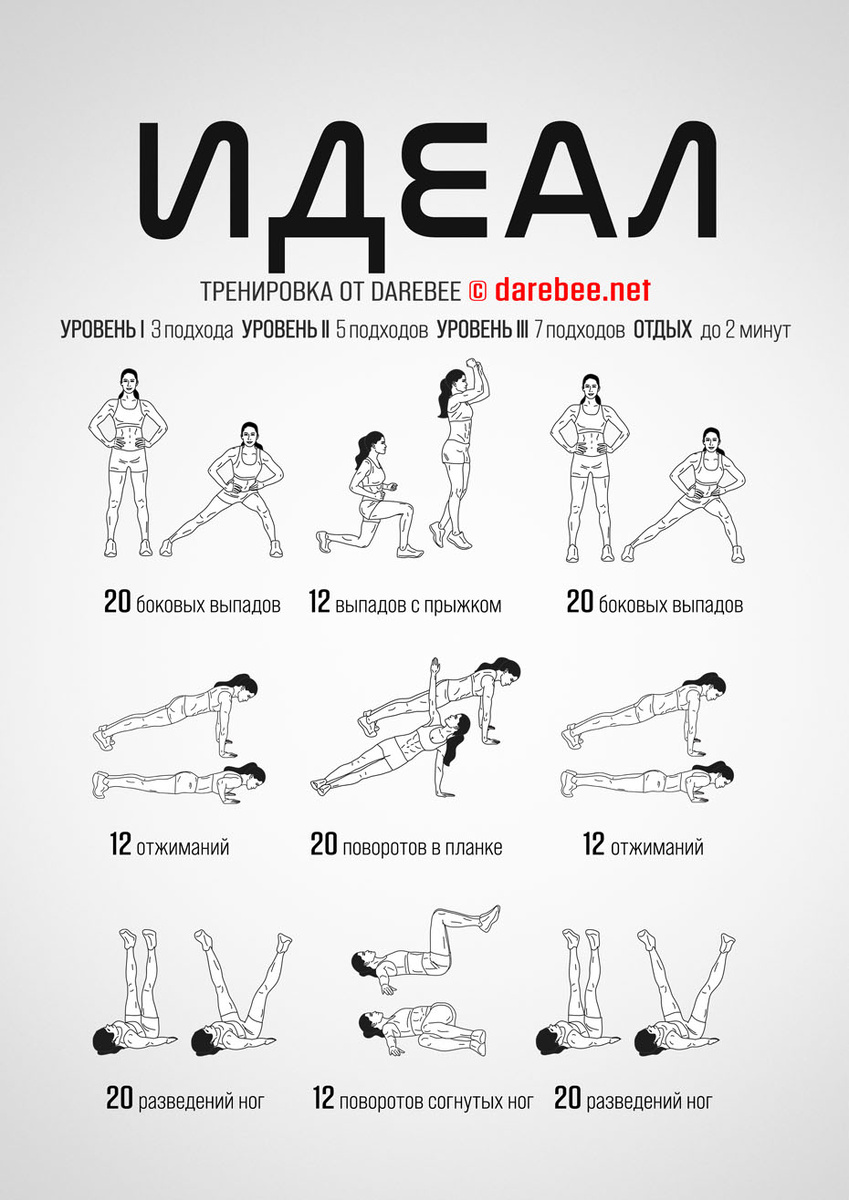 ИДЕАЛ

ТРЕНИРОВКА ОТ DAREBEE © darebee.net

УРОВЕНЬ I 3 подхода УРОВЕНЬ II 5 подходов УРОВЕНЬ III 7 подходов ОТДЫХ до 2 минут

20 боковых выпадов

12 выпадов с прыжком

20 боковых выпадов

12 отжиманий

20 поворотов в планке

12 отжиманий

20 разведений ног

12 поворотов согнутых ног

20 разведений ног