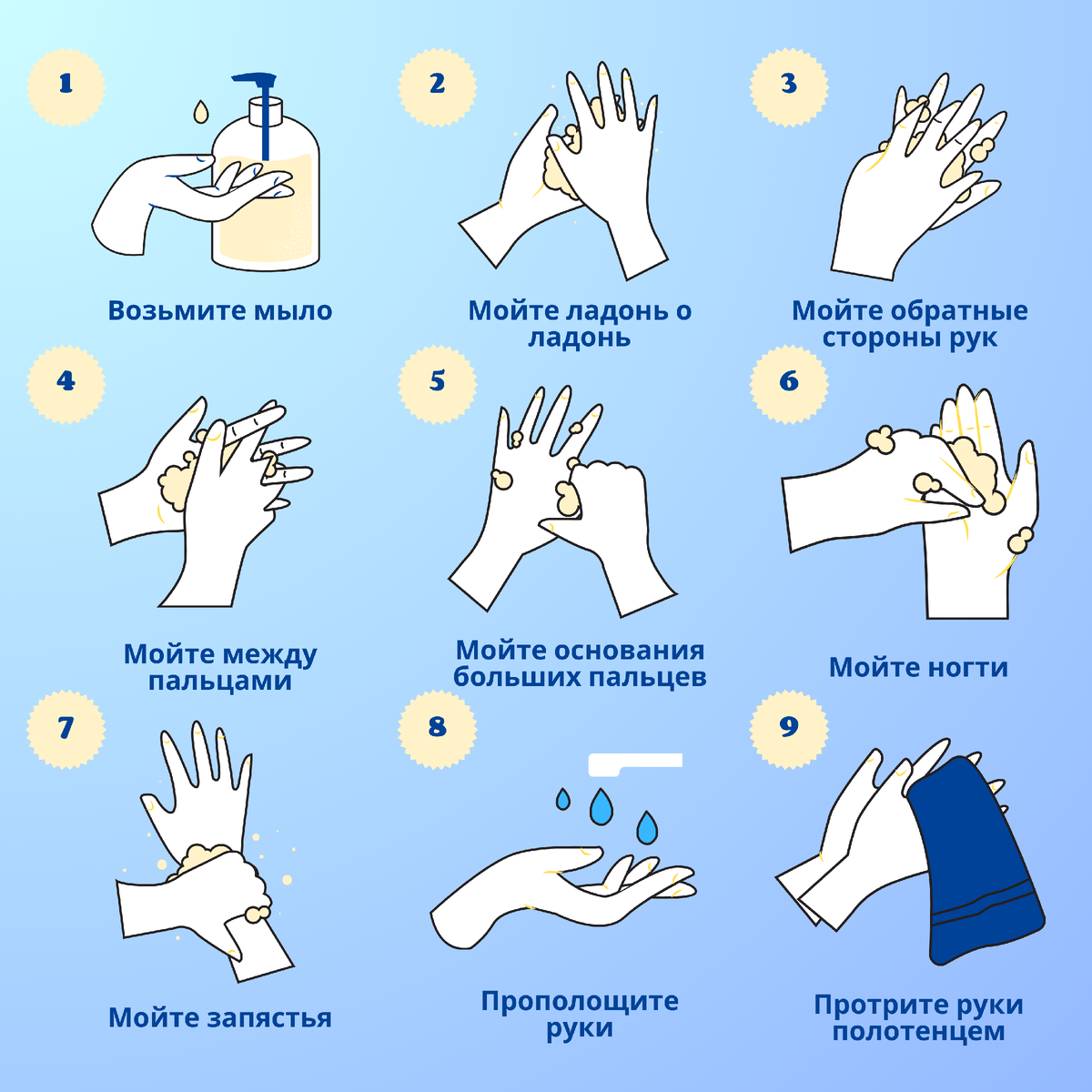 1

Возьмите мыло

2

Мойте ладонь о ладонь

3

Мойте обратные стороны рук

4

Мойте между пальцами

5

Мойте основания больших пальцев

6

Мойте ногти

7

Мойте запястья

8

Прополощите руки

9

Протрите руки полотенцем