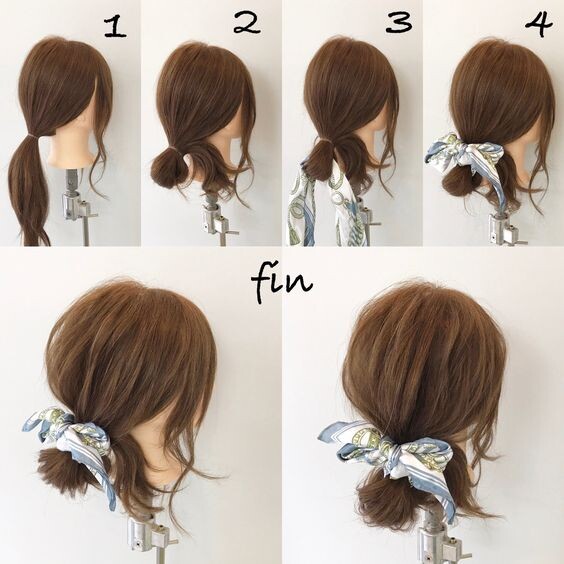 1
2
3
4
fin