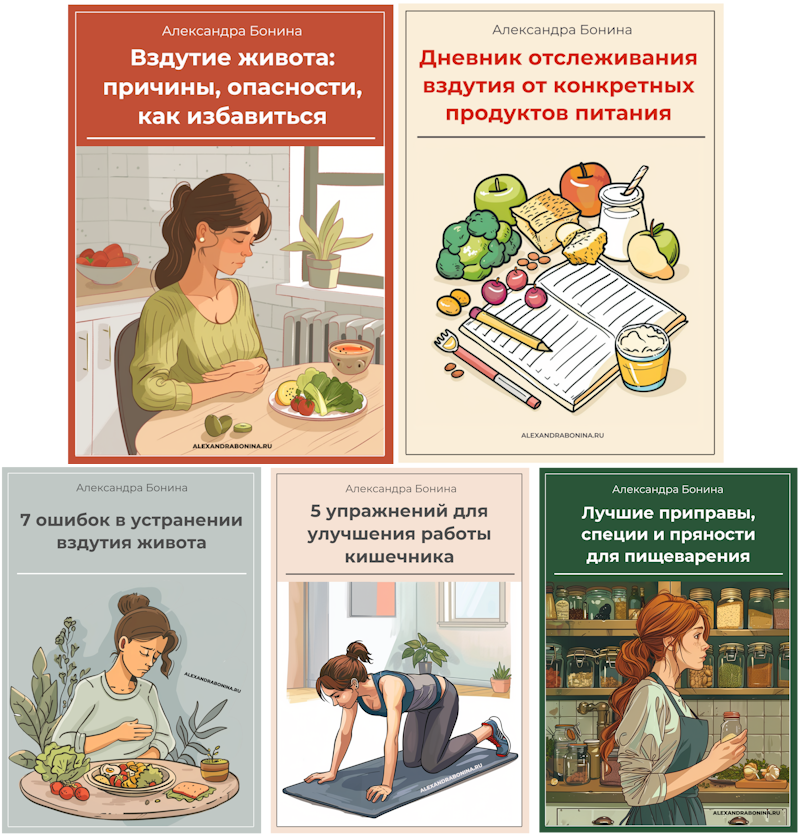 Александра Бонина

Вздутие живота: причины, опасности, как избавиться

ALEXANDRABONINA.RU

Александра Бонина

Дневник отслеживания вздутия от конкретных продуктов питания

ALEXANDRABONINA.RU

Александра Бонина

7 ошибок в устранении вздутия живота

ALEXANDRABONINA.RU

Александра Бонина

5 упражнений для улучшения работы кишечника

ALEXANDRABONINA.RU

Александра Бонина

Лучшие приправы, специи и пряности для пищеварения

ALEXANDRABONINA.RU