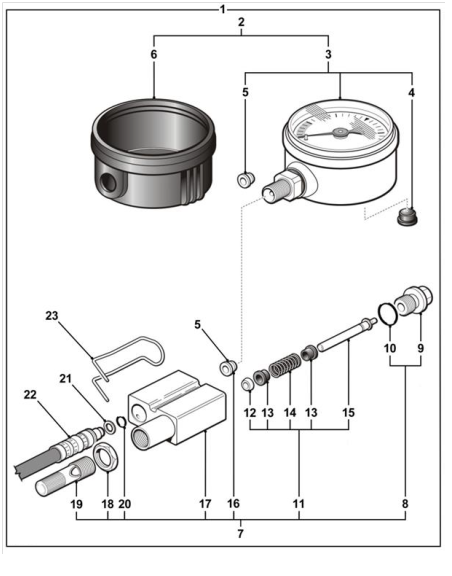 1
2
6
3
5
4
23
5
10
9
21
22
12
13
14
13
15
19
18
20
17
16
11
8
7