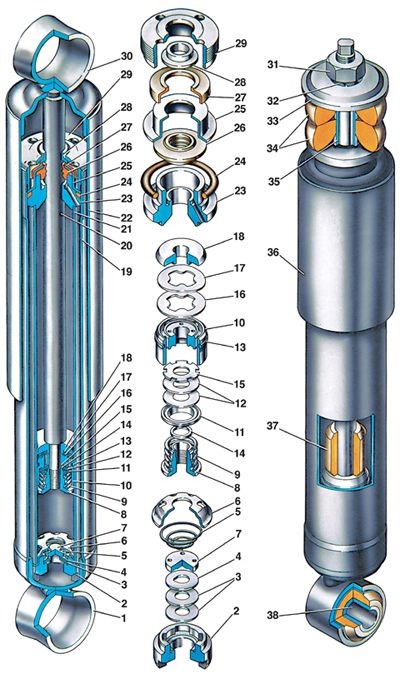 30
29
28
27
26
25
24
23
22
21
20
19
18
17
16
15
14
13
12
11
10
9
8
7
6
5
4
3
2
1
29
28
27
25
26
24
23
18
17
16
10
13
15
12
11
14
9
8
6
5
7
4
3
2
31
32
33
34
35
36
37
38