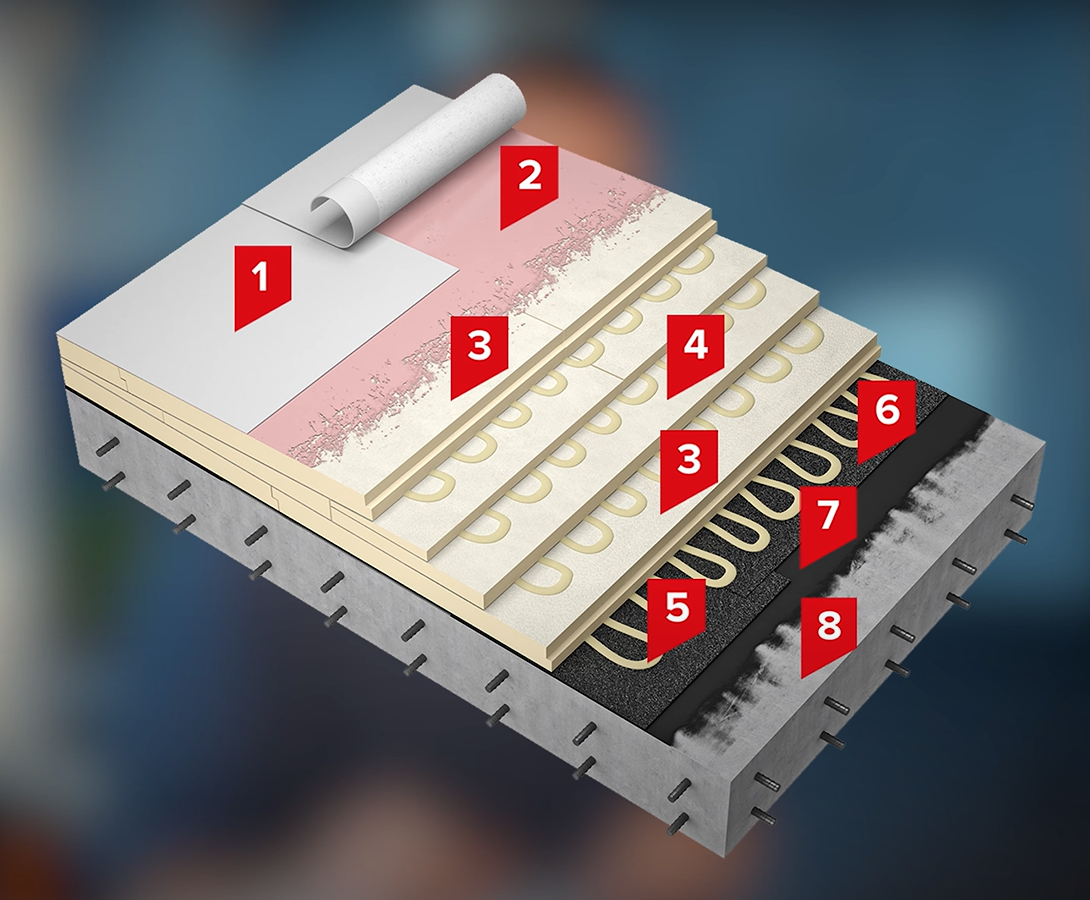 2
1
3
4
6
3
7
5
8