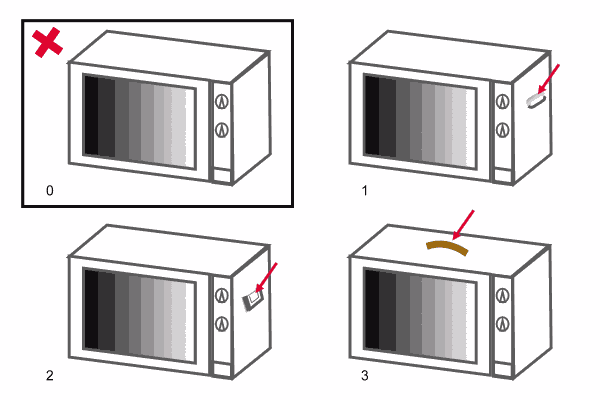 0

1

2

3