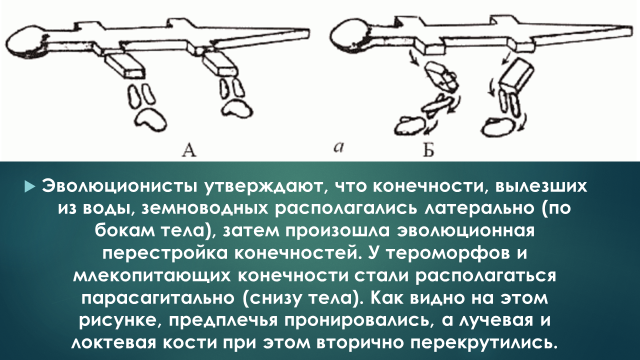 А
а
Б

Эволюционисты утверждают, что конечности, вылезших из воды, земноводных располагались латерально (по бокам тела), затем произошла эволюционная перестройка конечностей. У тероморфов и млекопитающих конечности стали располагаться парасагитально (снизу тела). Как видно на этом рисунке, предплечья пронировались, а лучевая и локтевая кости при этом вторично перекрутились.