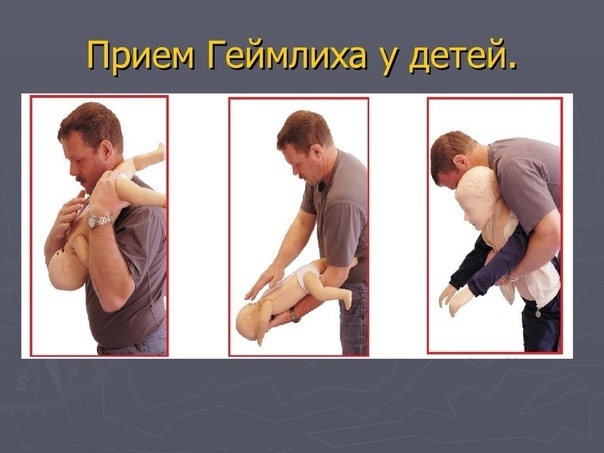 Прием Геймлиха у детей.