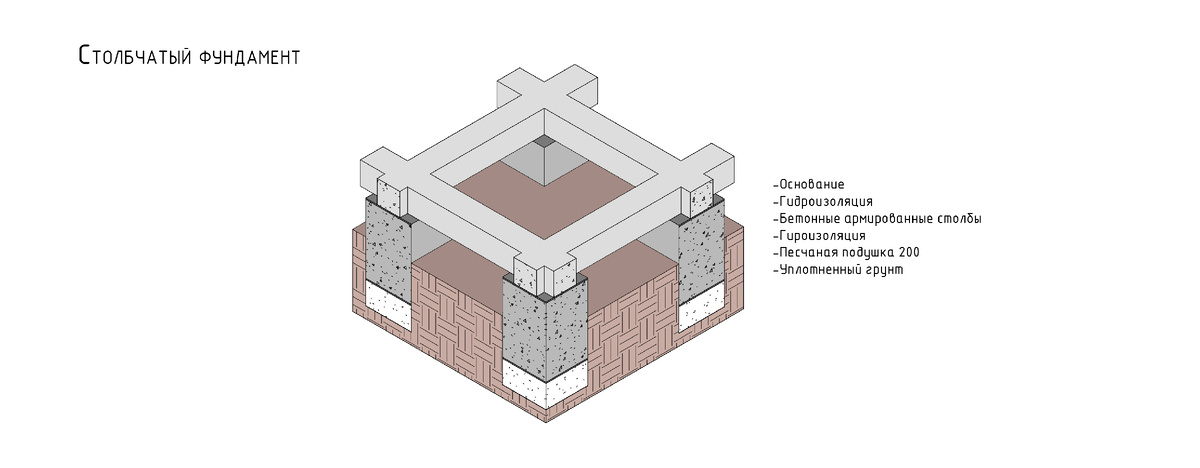 Столбчатый фундамент

-Основание
-Гидроизоляция
-Бетонные армированные столбы
-Гироизоляция
-Песчаная подушка 200
-Уплотненный грунт