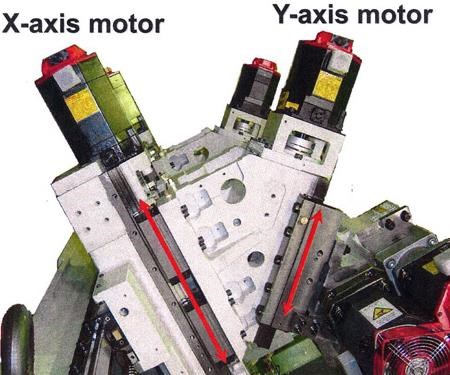 X-axis motor

Y-axis motor