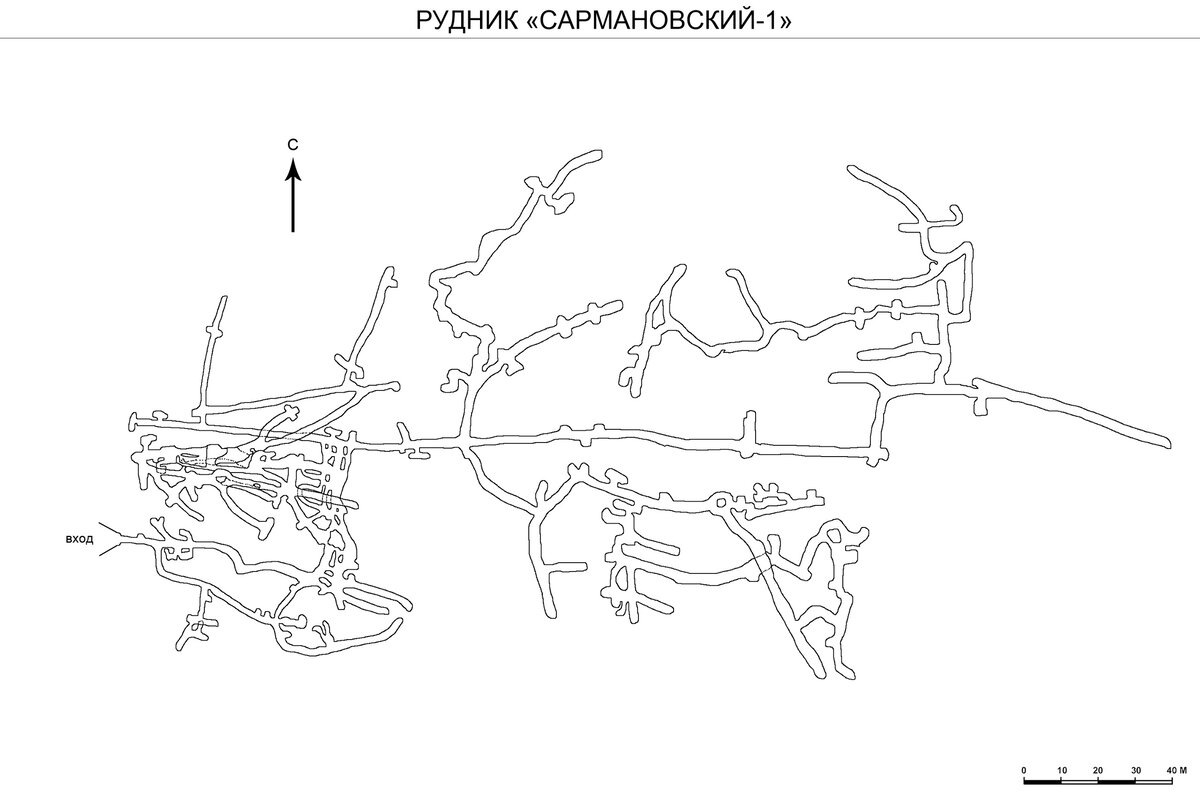 РУДНИК «САРМАНОВСКИЙ-1»

С

вход

0 10 20 30 40 М