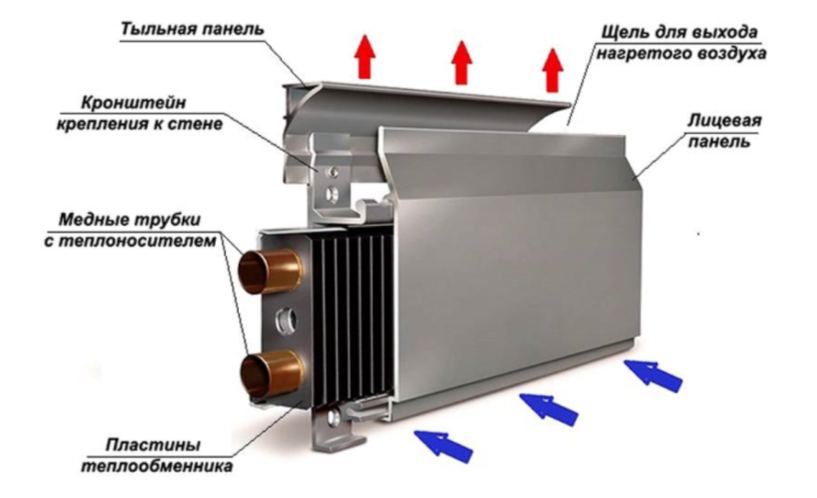 Тыльная панель

Щель для выхода нагретого воздуха

Кронштейн крепления к стене

Лицевая панель

Медные трубки с теплоносителем

Пластины теплообменника