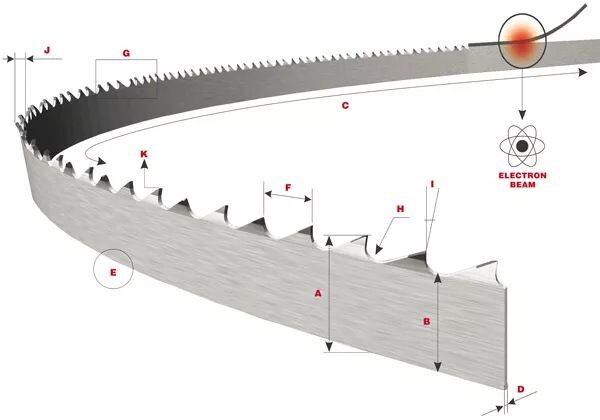 J
G
C
ELECTRON BEAM
K
F
I
H
E
A
B
D