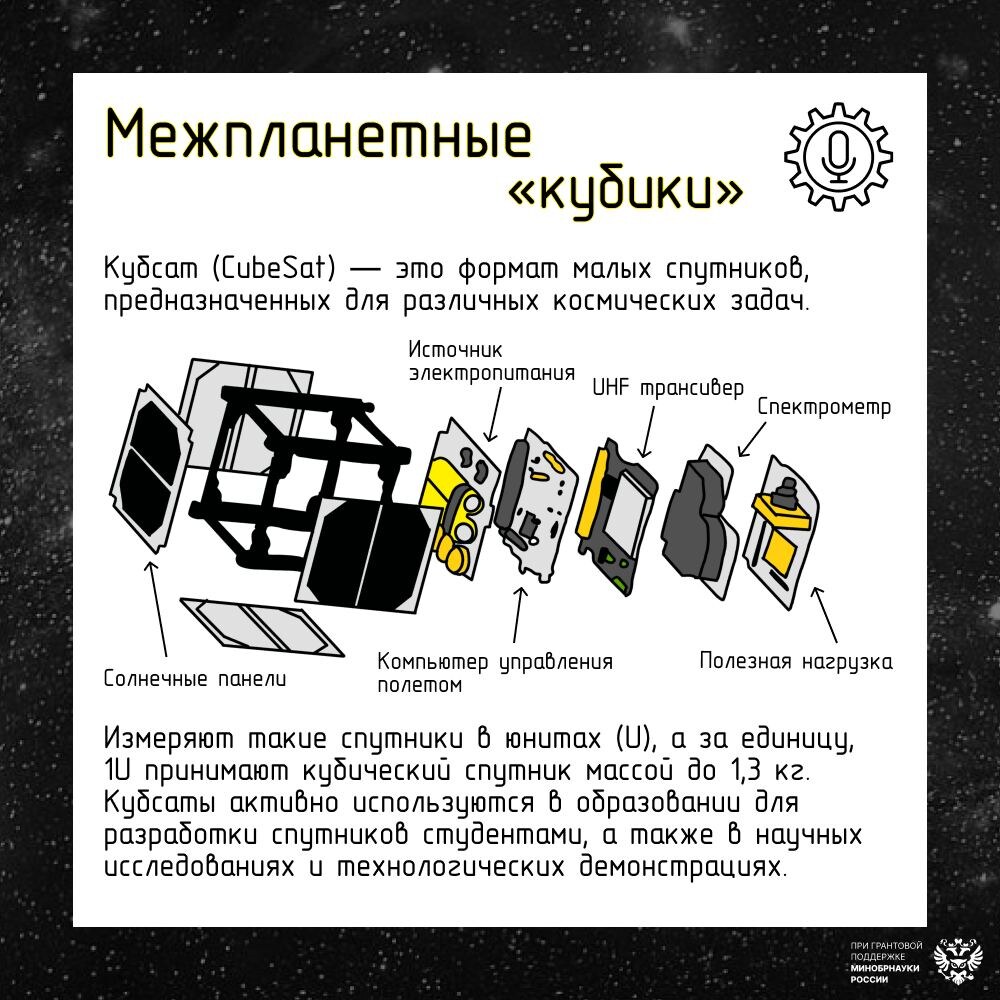 Межпланетные «кубики»

Кубсат (CubeSat) — это формат малых спутников, предназначенных для различных космических задач.

Источник электропитания

UHF трансивер

Спектрометр

Солнечные панели

Компьютер управления полетом

Полезная нагрузка

Измеряют такие спутники в юнитах (U), а за единицу, 1U принимают кубический спутник массой до 1,3 кг. Кубсаты активно используются в образовании для разработки спутников студентами, а также в научных исследованиях и технологических демонстрациях.

ПРИ ГРАНТОВОЙ ПОДДЕРЖКЕ МИНОБРНАУКИ РОССИИ