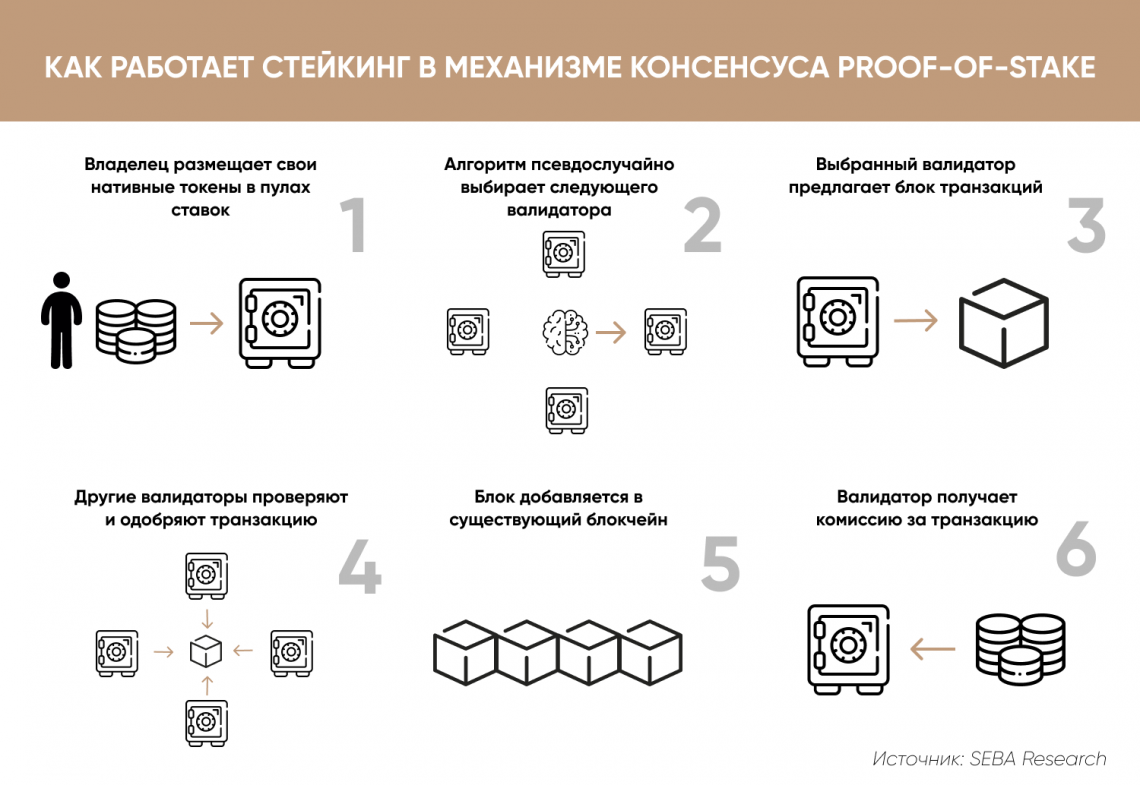 КАК РАБОТАЕТ СТЕЙКИНГ В МЕХАНИЗМЕ КОНСЕНСУСА PROOF-OF-STAKE

Владелец размещает свои нативные токены в пулах ставок

1

Алгоритм псевдослучайно выбирает следующего валидатора

2

Выбранный валидатор предлагает блок транзакций

3

Другие валидаторы проверяют и одобряют транзакцию

4

Блок добавляется в существующий блокчейн

5

Валидатор получает комиссию за транзакцию

6

Источник: SEBA Research