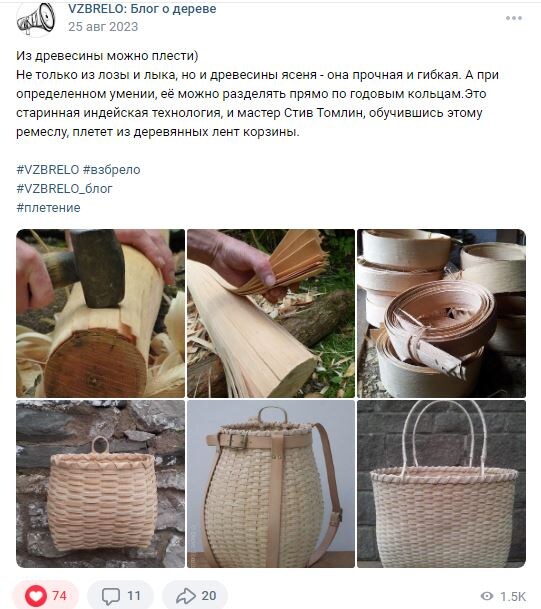 VZBRELO: Блог о дереве
25 авг 2023

Из древесины можно плести)
Не только из лозы и лыка, но и древесины ясеня - она прочная и гибкая. А при определенном умении, её можно разделять прямо по годовым кольцам.Это старинная индейская технология, и мастер Стив Томлин, обучившись этому ремеслу, плетет из деревянных лент корзины.

#VZBRELO #взбрело
#VZBRELO_блог
#плетение

74
11
20
1.5K