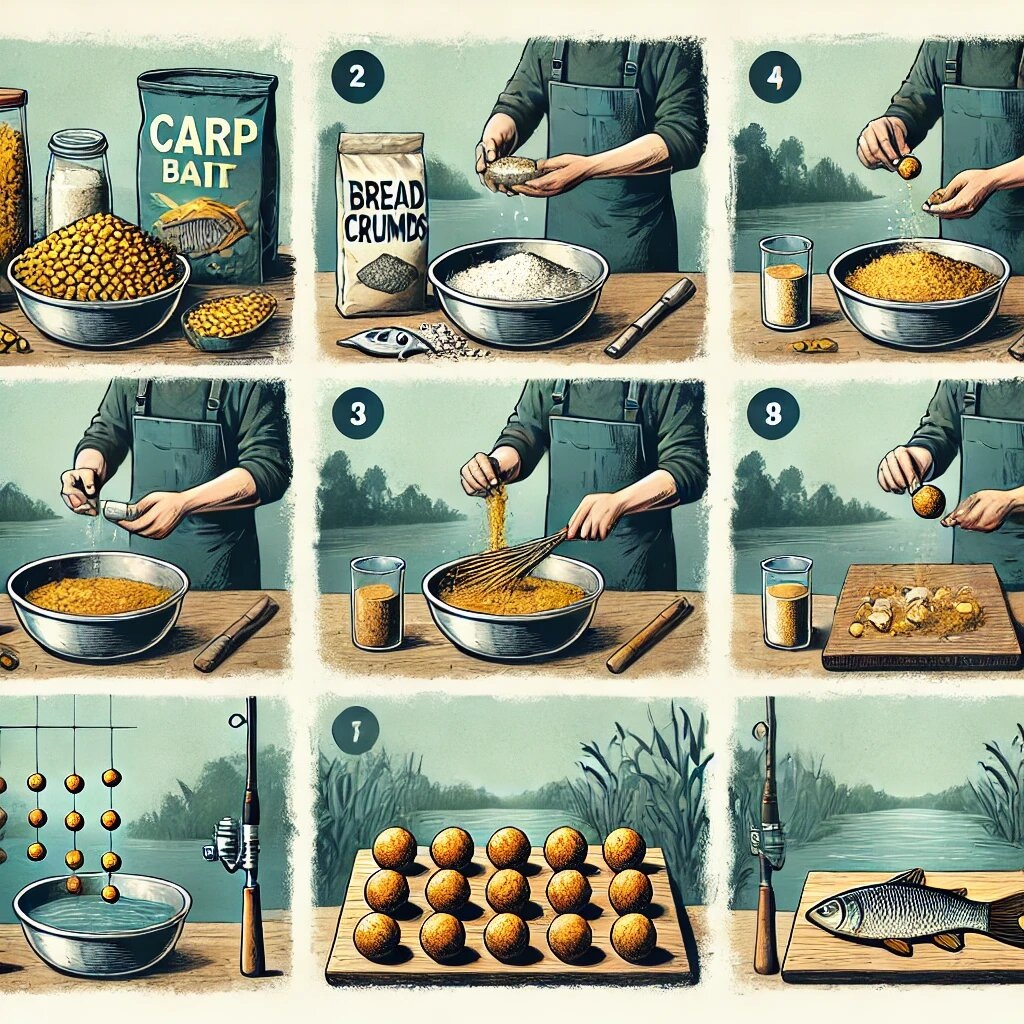 CARP BAIT

2

BREAD CRUMDS

4

3

8

7