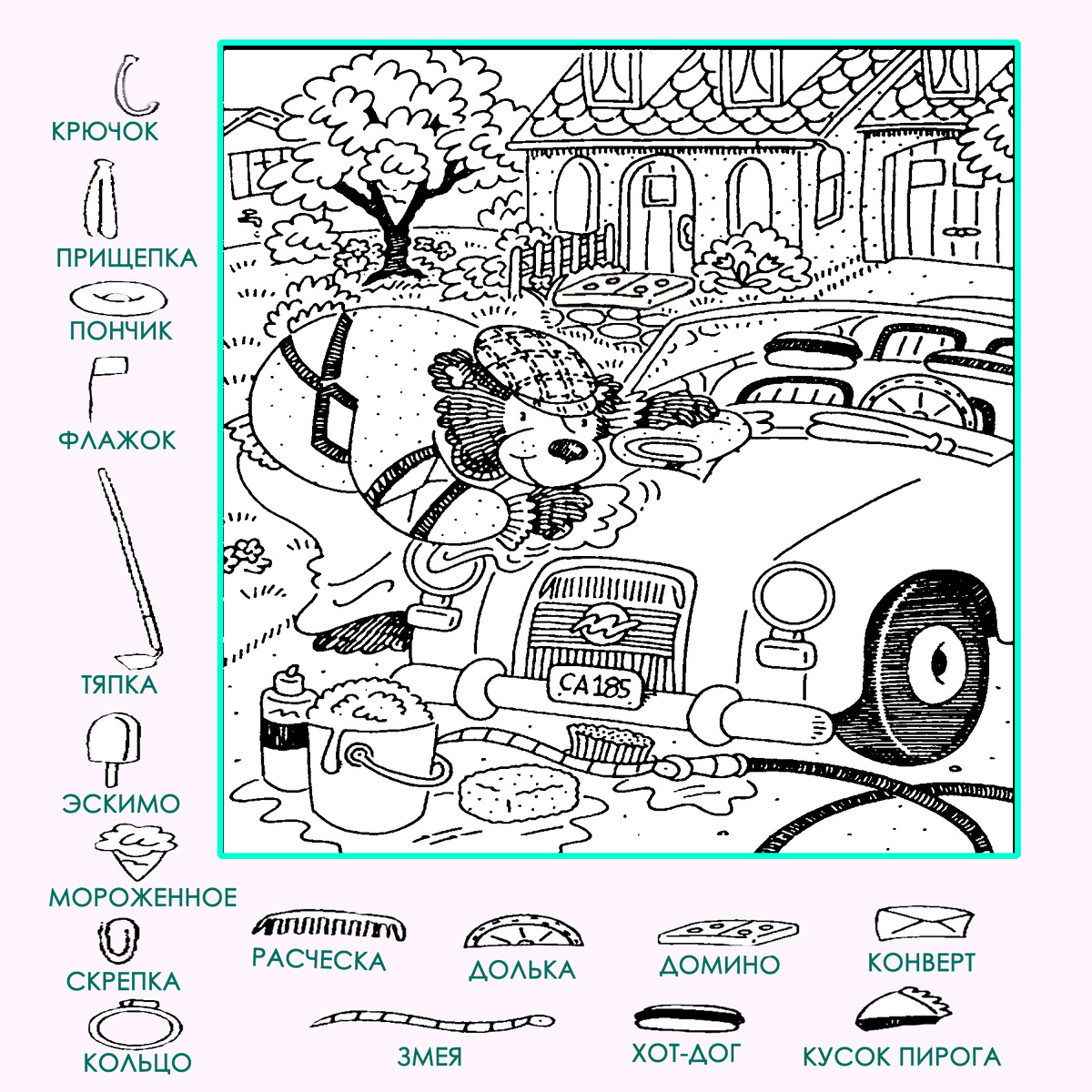 КРЮЧОК
ПРИЩЕПКА
ПОНЧИК
ФЛАЖОК
ТЯПКА
ЭСКИМО
МОРОЖЕННОЕ
СКРЕПКА
КОЛЬЦО

CA 185

РАСЧЕСКА
ДОЛЬКА
ДОМИНО
КОНВЕРТ
ЗМЕЯ
ХОТ-ДОГ
КУСОК ПИРОГА