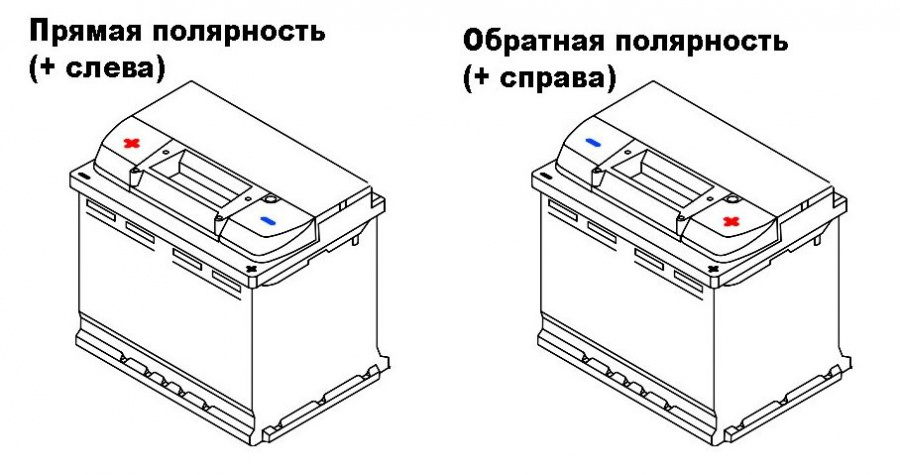 Прямая полярность
(+ слева)

Обратная полярность
(+ справа)