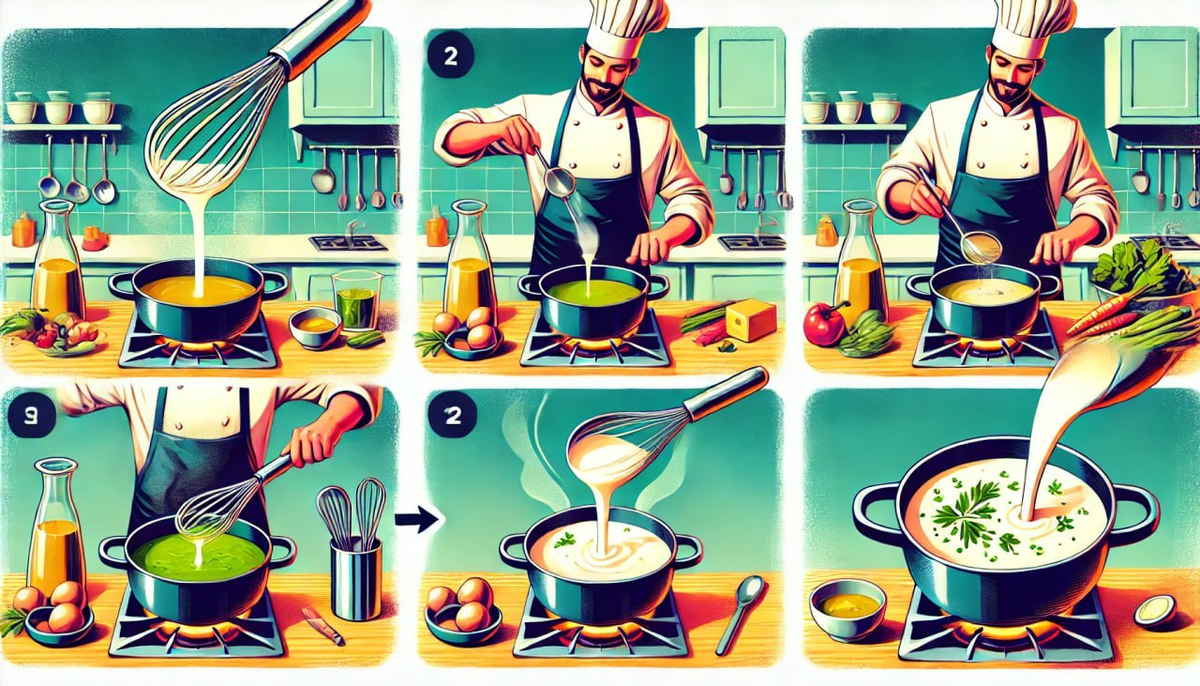 2

3

2