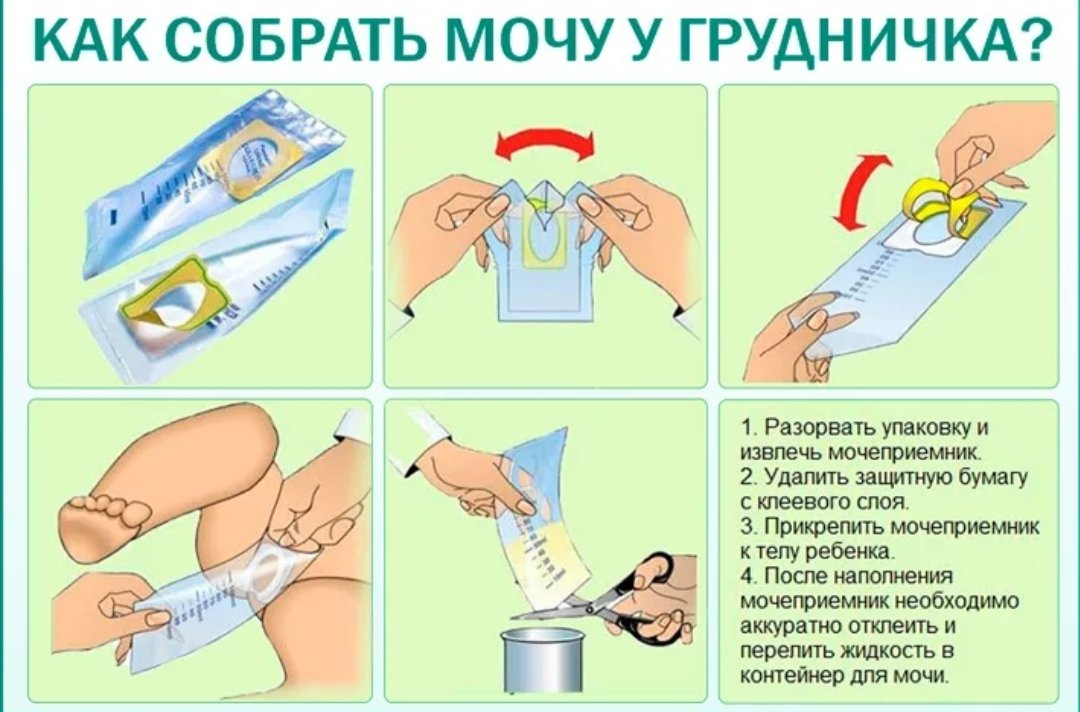 КАК СОБРАТЬ МОЧУ У ГРУДНИЧКА?

1. Разорвать упаковку и извлечь мочеприемник.
2. Удалить защитную бумагу с клеевого слоя.
3. Прикрепить мочеприемник к телу ребенка.
4. После наполнения мочеприемник необходимо аккуратно отклеить и перелить жидкость в контейнер для мочи.