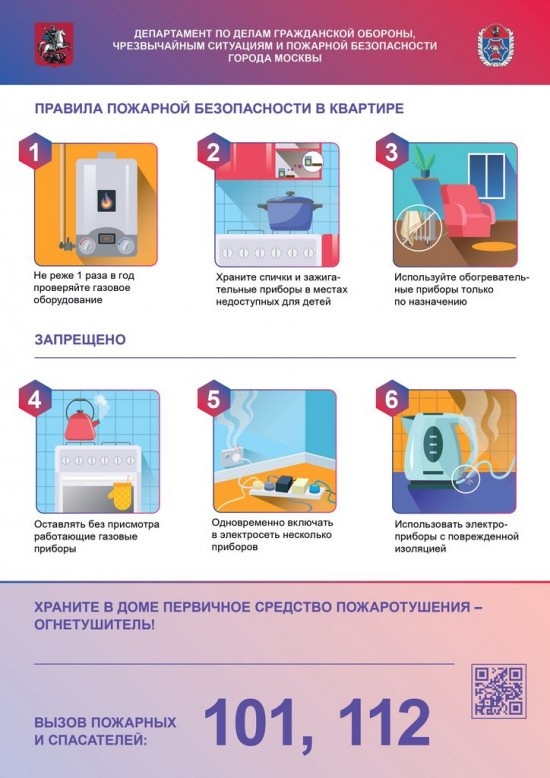 ДЕПАРТАМЕНТ ПО ДЕЛАМ ГРАЖДАНСКОЙ ОБОРОНЫ, ЧРЕЗВЫЧАЙНЫМ СИТУАЦИЯМ И ПОЖАРНОЙ БЕЗОПАСНОСТИ ГОРОДА МОСКВЫ

ПРАВИЛА ПОЖАРНОЙ БЕЗОПАСНОСТИ В КВАРТИРЕ

1
Не реже 1 раза в год проверяйте газовое оборудование

2
Храните спички и зажигательные приборы в местах недоступных для детей

3
Используйте обогревательные приборы только по назначению

ЗАПРЕЩЕНО

4
Оставлять без присмотра работающие газовые приборы

5
Одновременно включать в электросеть несколько приборов

6
Использовать электроприборы с поврежденной изоляцией

ХРАНИТЕ В ДОМЕ ПЕРВИЧНОЕ СРЕДСТВО ПОЖАРОТУШЕНИЯ – ОГНЕТУШИТЕЛЬ!

ВЫЗОВ ПОЖАРНЫХ И СПАСАТЕЛЕЙ: 101, 112