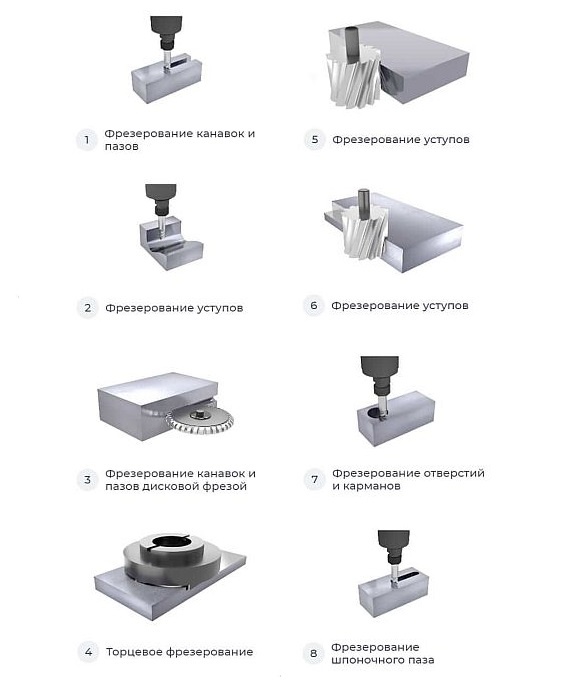 1 Фрезерование канавок и пазов

2 Фрезерование уступов

3 Фрезерование канавок и пазов дисковой фрезой

4 Торцевое фрезерование

5 Фрезерование уступов

6 Фрезерование уступов

7 Фрезерование отверстий и карманов

8 Фрезерование шпоночного паза