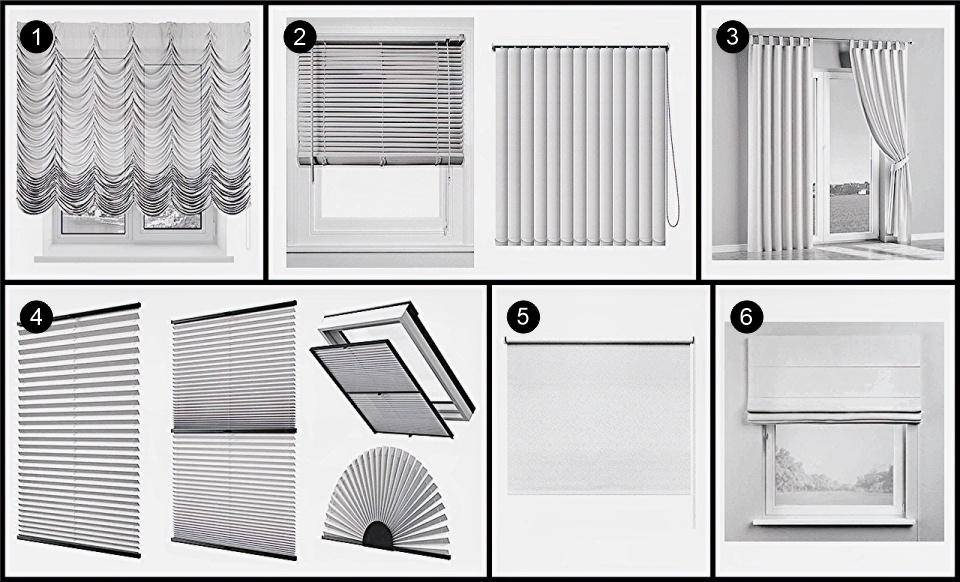 1
2
3
4
5
6