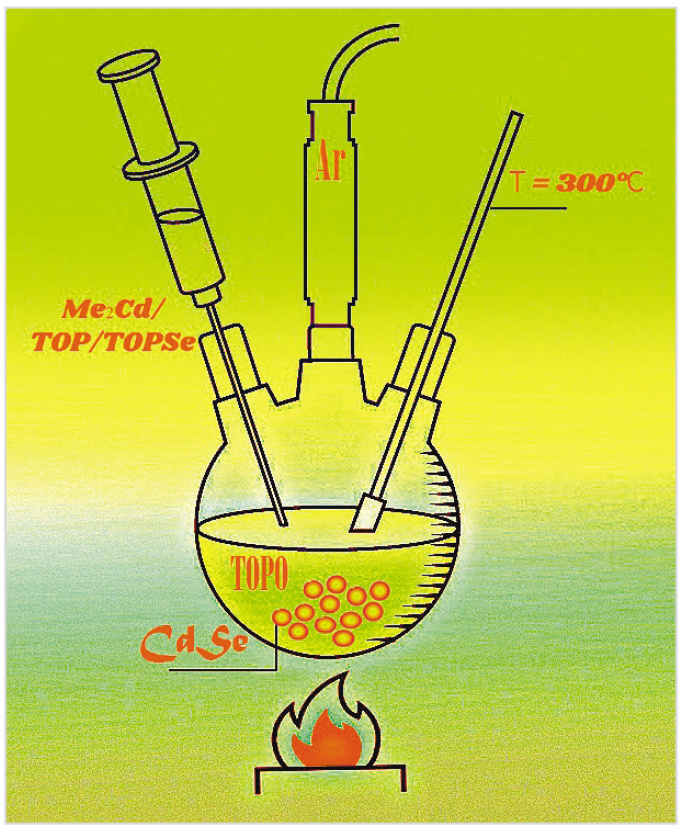 Ar

T = 300℃

$Me_2Cd$/
TOP/TOPSe

TOPO

CdSe